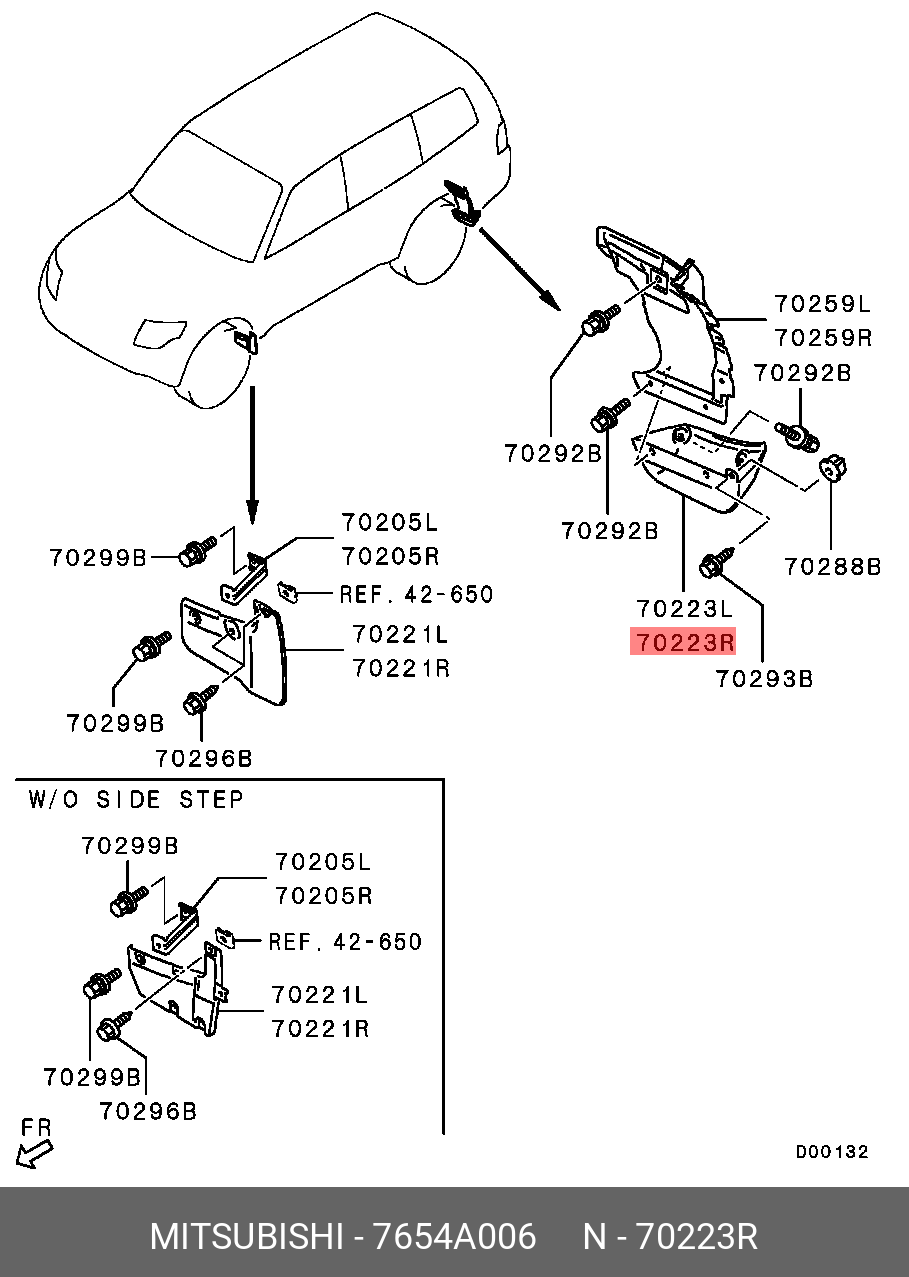 70259L
70259R
70292B
70292B
70292B
70288B
70223L
70223R
70293B

70299B
70205L
70205R
REF. 42-650
70221L
70221R
70299B
70296B

W/O SIDE STEP
70299B
70205L
70205R
REF. 42-650
70221L
70221R
70299B
70296B

FR

D00132

MITSUBISHI - 7654A006 N - 70223R