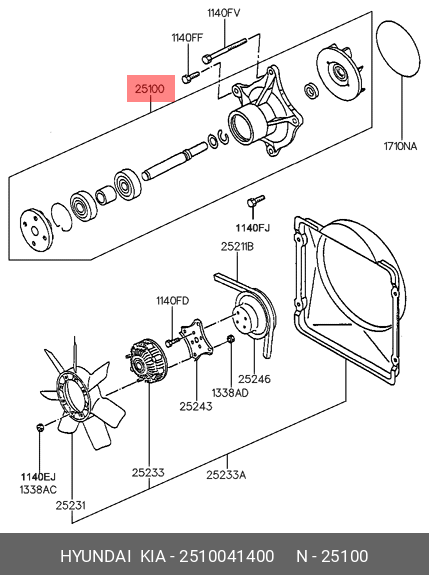 1140FV
1140FF
25100
1710NA
1140FJ
25211B
1140FD
25246
1338AD
25243
1140EJ
1338AC
25233
25233A
25231

HYUNDAI KIA - 2510041400 N - 25100