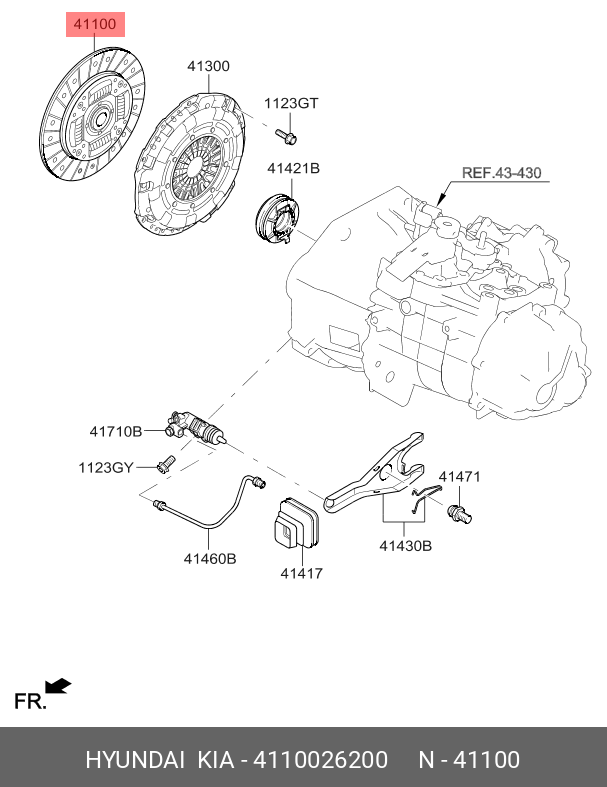 41100

41300

1123GT

41421B

REF.43-430

41710B

1123GY

41471

41460B

41417

41430B

FR.

HYUNDAI KIA - 4110026200 N - 41100