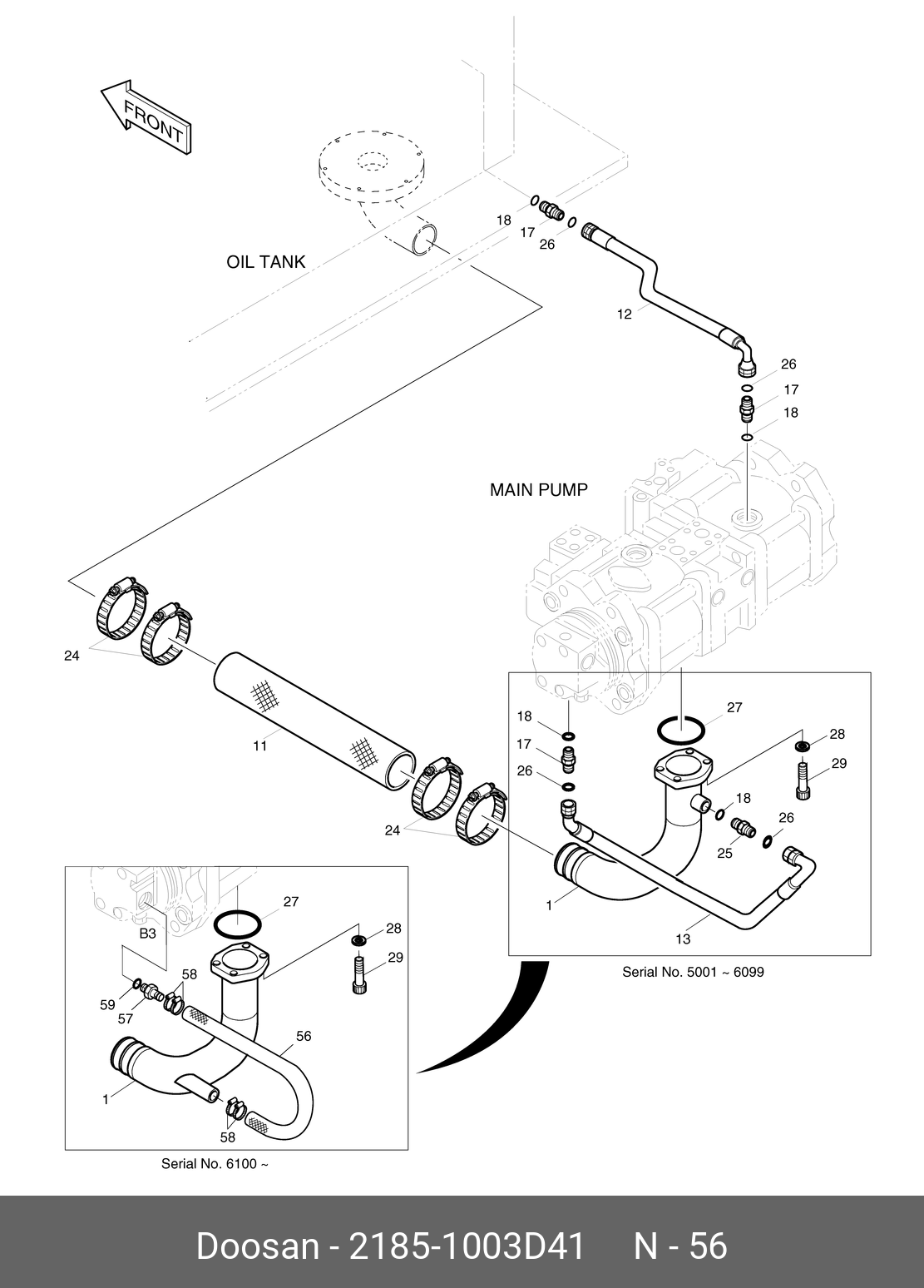 FRONT

OIL TANK

18
17
26

12

26
17
18

MAIN PUMP

24

11

24

18
17
26

27

28
29

18
26
25

1

13

Serial No. 5001 ~ 6099

B3

27

28
29

58
59
57

56

1

58

Serial No. 6100 ~

Doosan - 2185-1003D41 N - 56