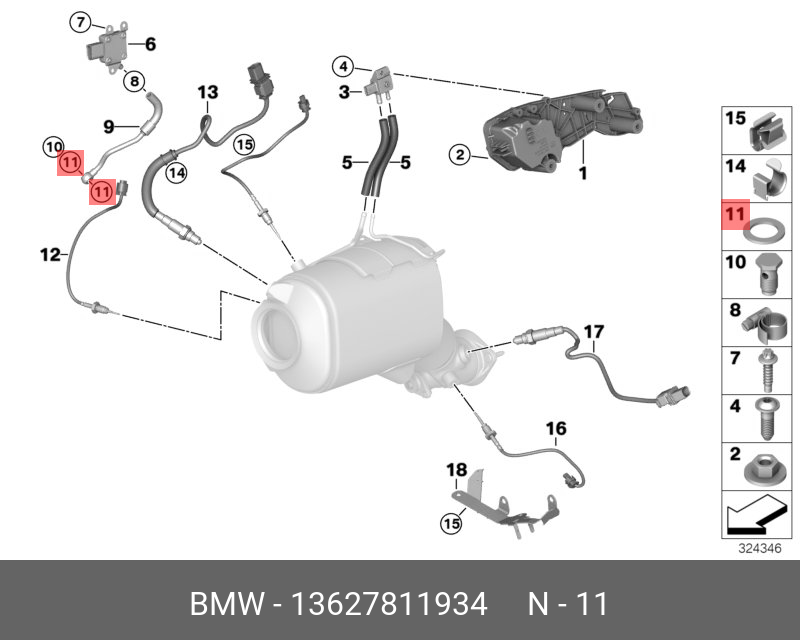 7
6
8
9
10
11
11
12
13
14
15
4
3
5
5
2
1
17
16
18
15
15
14
11
10
8
7
4
2
324346

BMW - 13627811934 N - 11