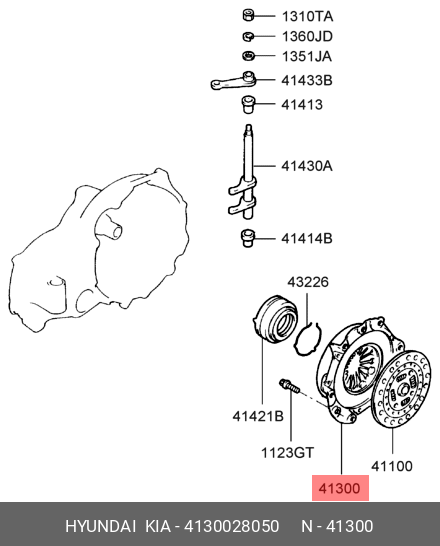 1310TA
1360JD
1351JA
41433B
41413
41430A
41414B
43226
41421B
1123GT
41100
41300

HYUNDAI KIA - 4130028050 N - 41300