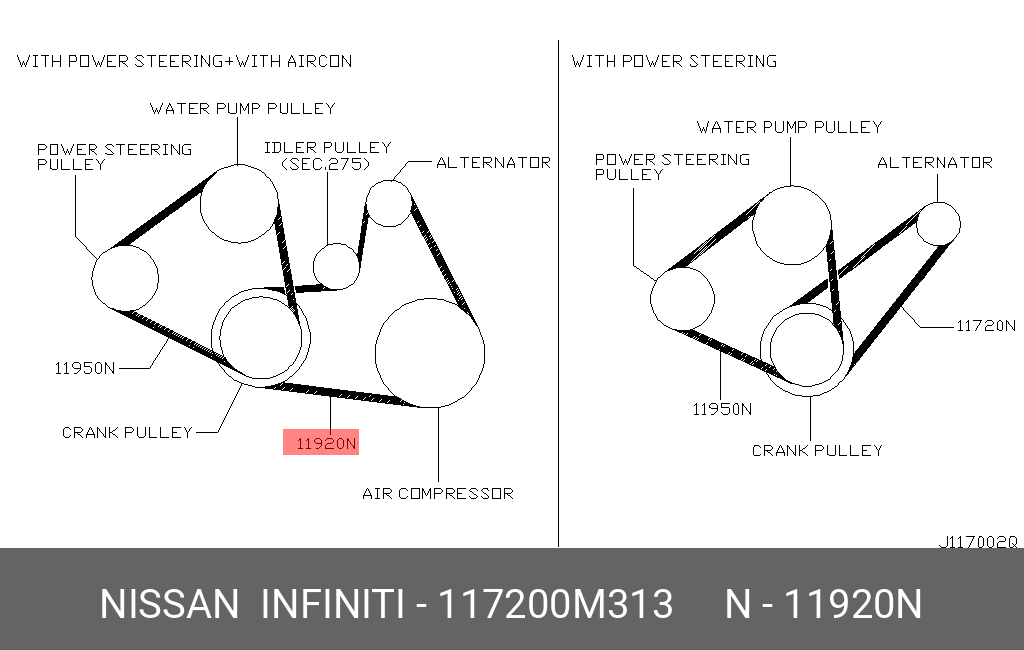 WITH POWER STEERING+WITH AIRCON

WATER PUMP PULLEY

POWER STEERING PULLEY

IDLER PULLEY (SEC.275)

ALTERNATOR

11950N

CRANK PULLEY

11920N

AIR COMPRESSOR

WITH POWER STEERING

WATER PUMP PULLEY

POWER STEERING PULLEY

ALTERNATOR

11720N

11950N

CRANK PULLEY

J117002Q

NISSAN INFINITI - 117200M313 N - 11920N