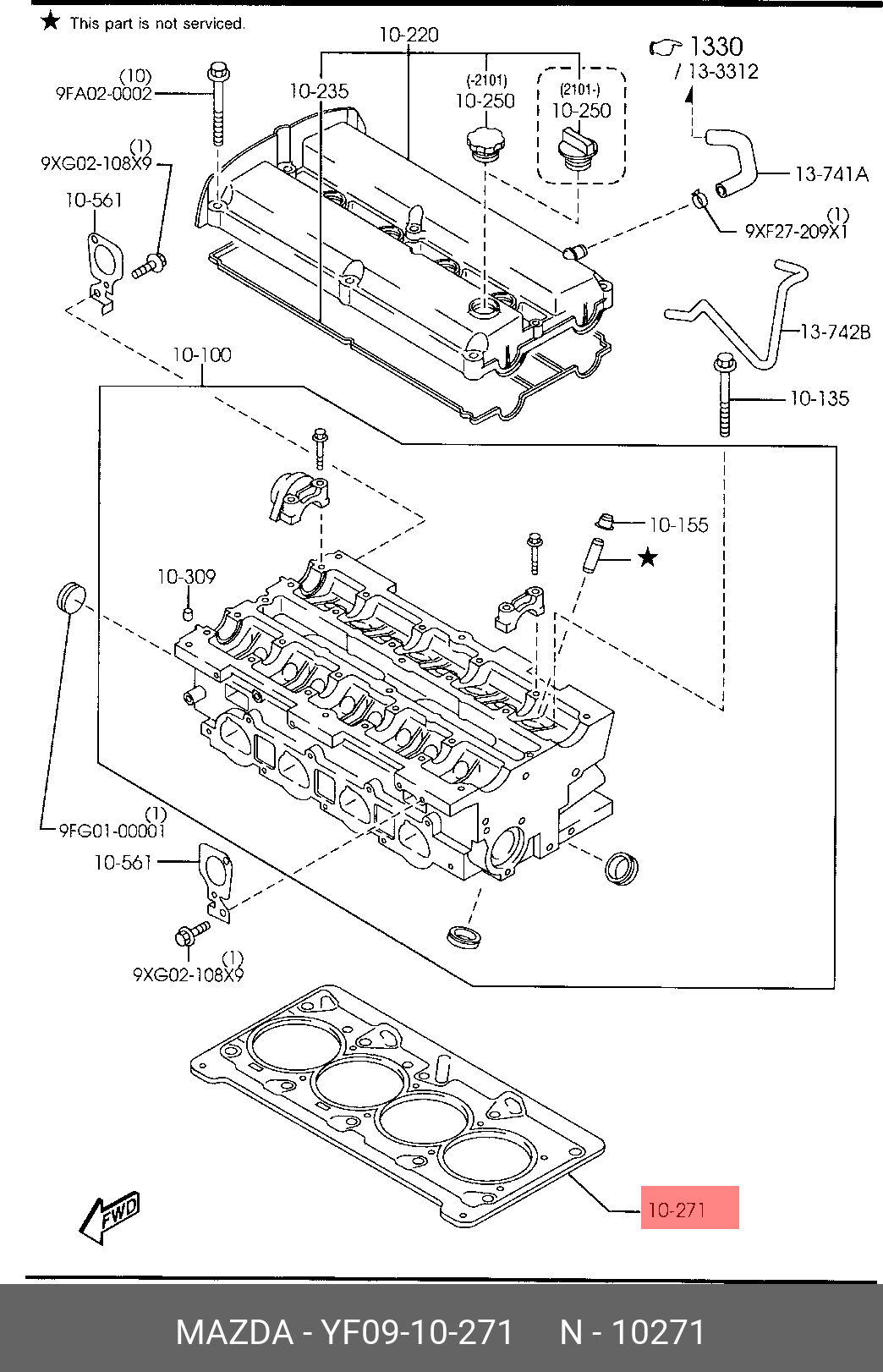 ★ This part is not serviced.

10-220
1330
/ 13-3312
(10)
9FA02-0002
10-235
(-2101)
10-250
(2101-)
10-250
(1)
9XG02-108X9
13-741A
10-561
(1)
9XF27-209X1
13-742B
10-100
10-135
10-155
★
10-309
(1)
9FG01-00001
10-561
(1)
9XG02-108X9
FWD
10-271

MAZDA - YF09-10-271 N - 10271