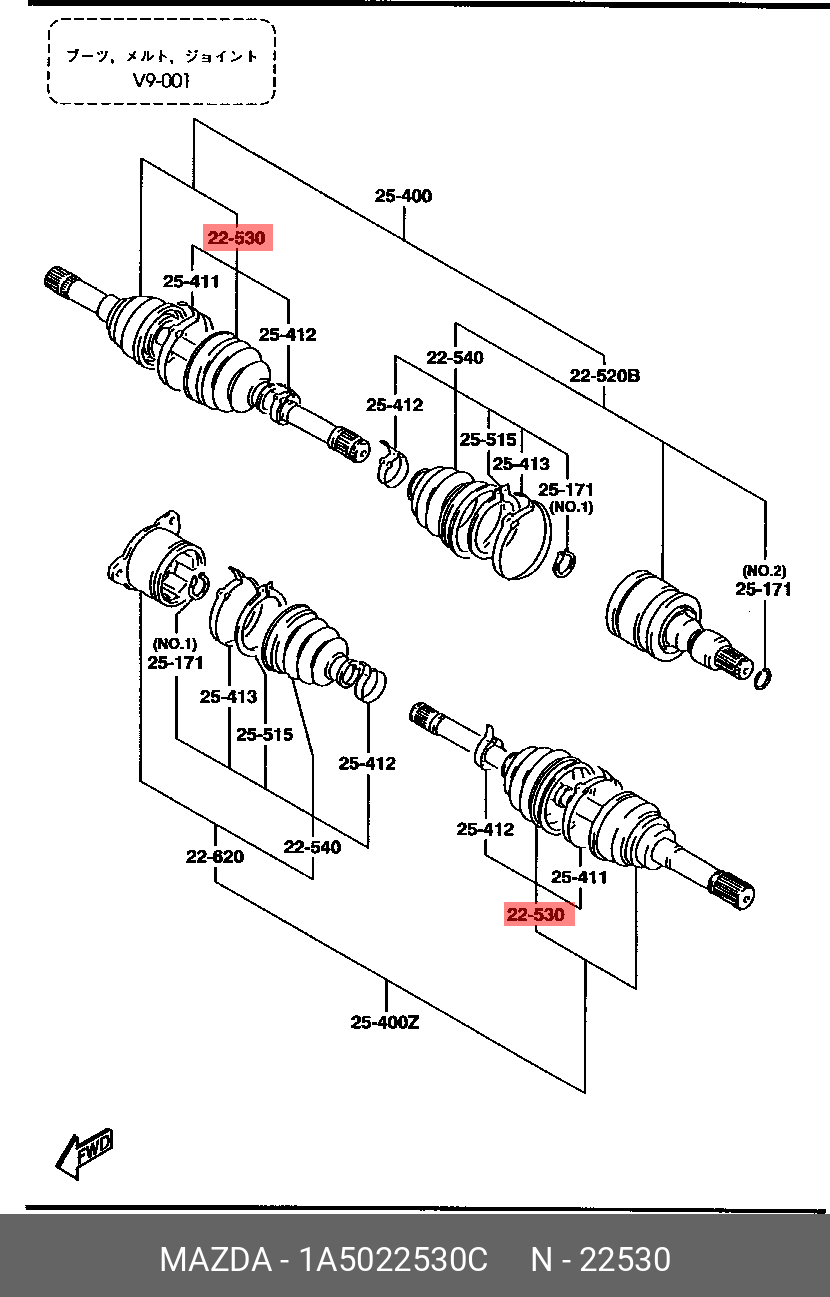 ブーツ, メルト, ジョイント
V9-001

25-400
22-530
25-411
25-412
22-540
22-520B
25-412
25-515
25-413
25-171
(NO.1)
(NO.2)
25-171
(NO.1)
25-171
25-413
25-515
25-412
22-620
22-540
25-412
25-411
22-530
25-400Z
FWD

MAZDA - 1A5022530C N - 22530