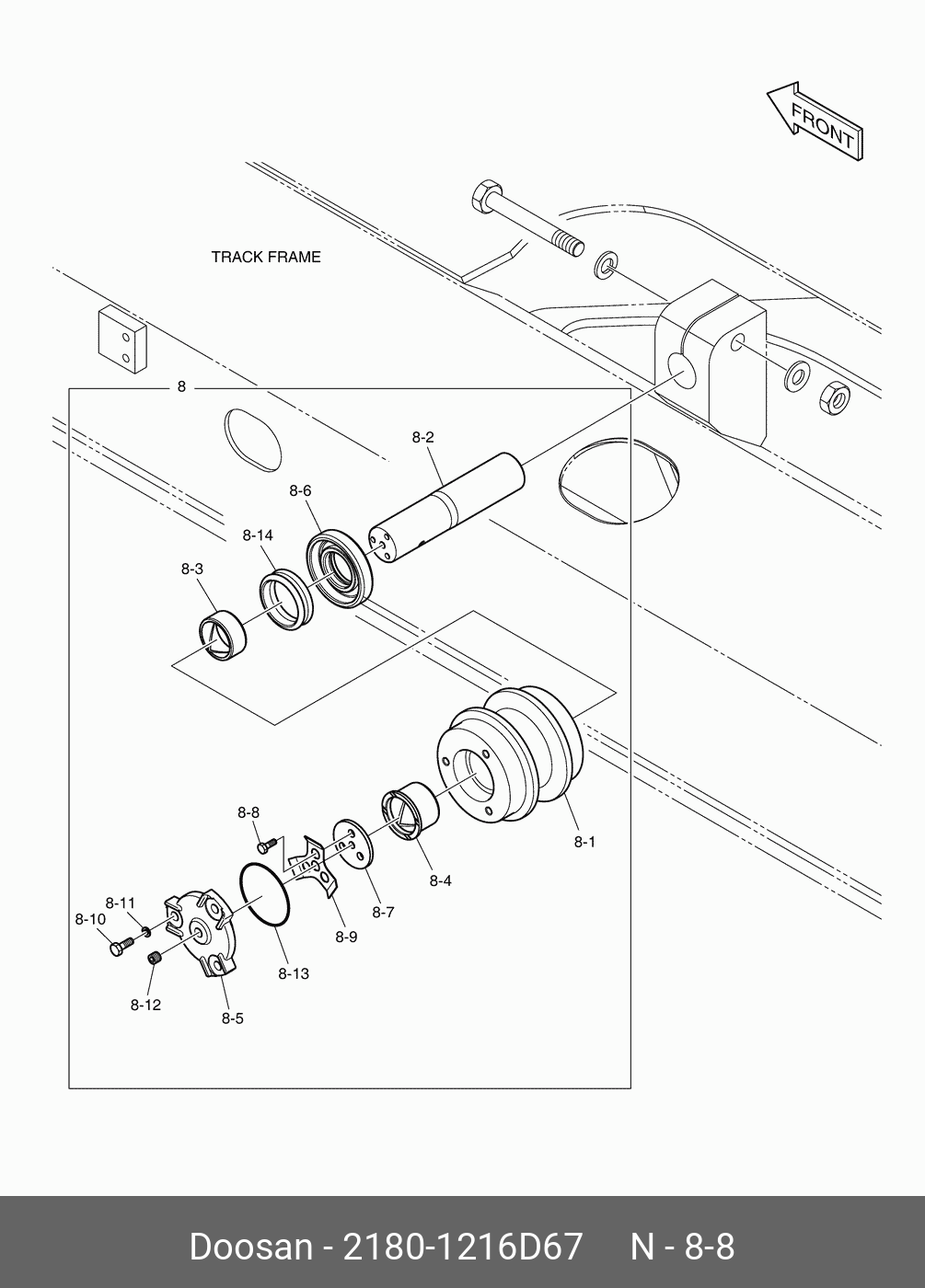 FRONT

TRACK FRAME

8

8-2

8-6

8-14

8-3

8-8

8-1

8-4

8-7

8-9

8-11

8-10

8-13

8-12

8-5

Doosan - 2180-1216D67 N - 8-8