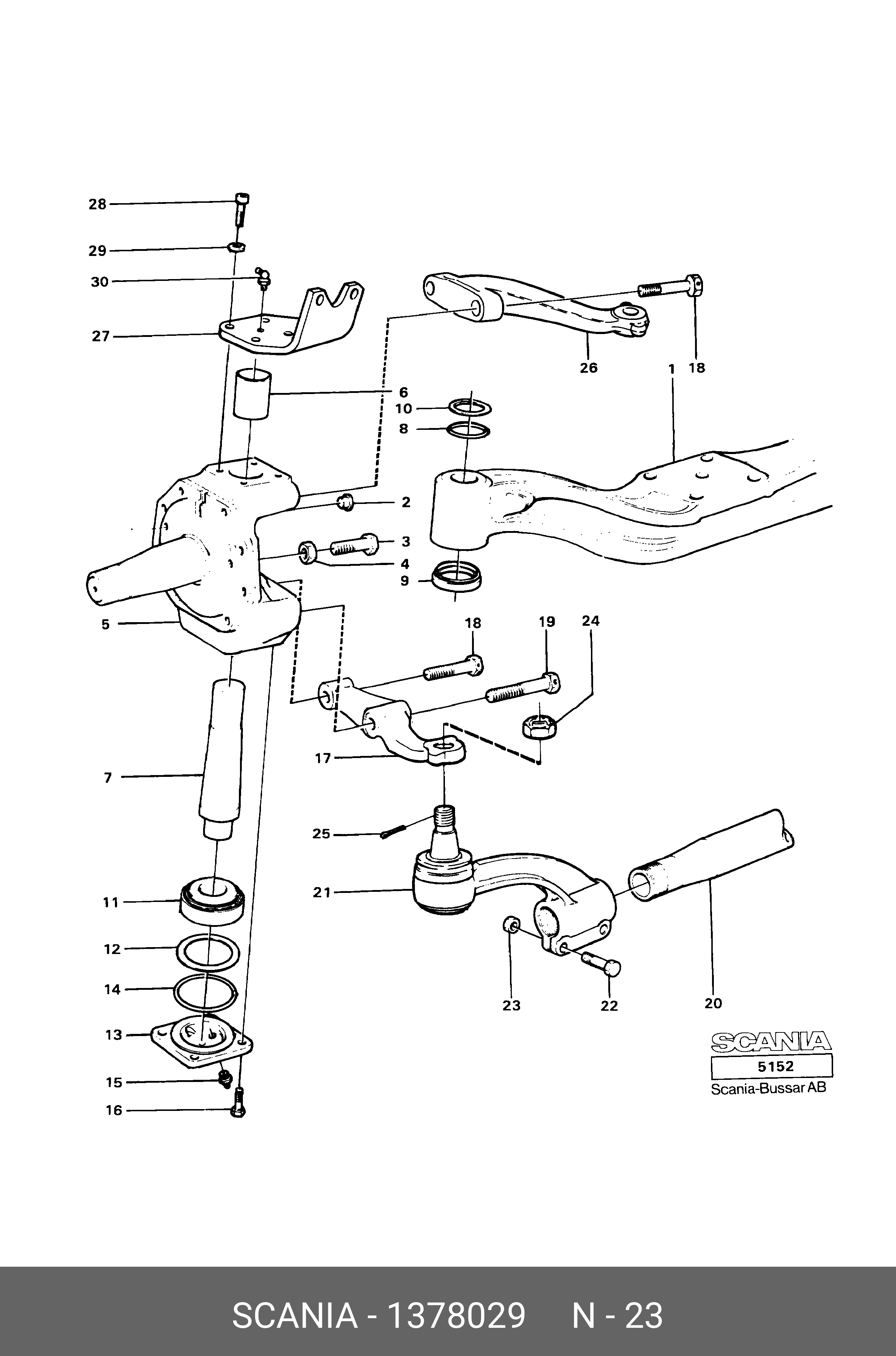 28
29
30
27
26
1
18
6
10
8
2
3
4
9
5
18
19
24
17
7
25
21
11
12
14
13
15
16
23
22
20
SCANIA
5152
Scania-Bussar AB

SCANIA - 1378029 N - 23