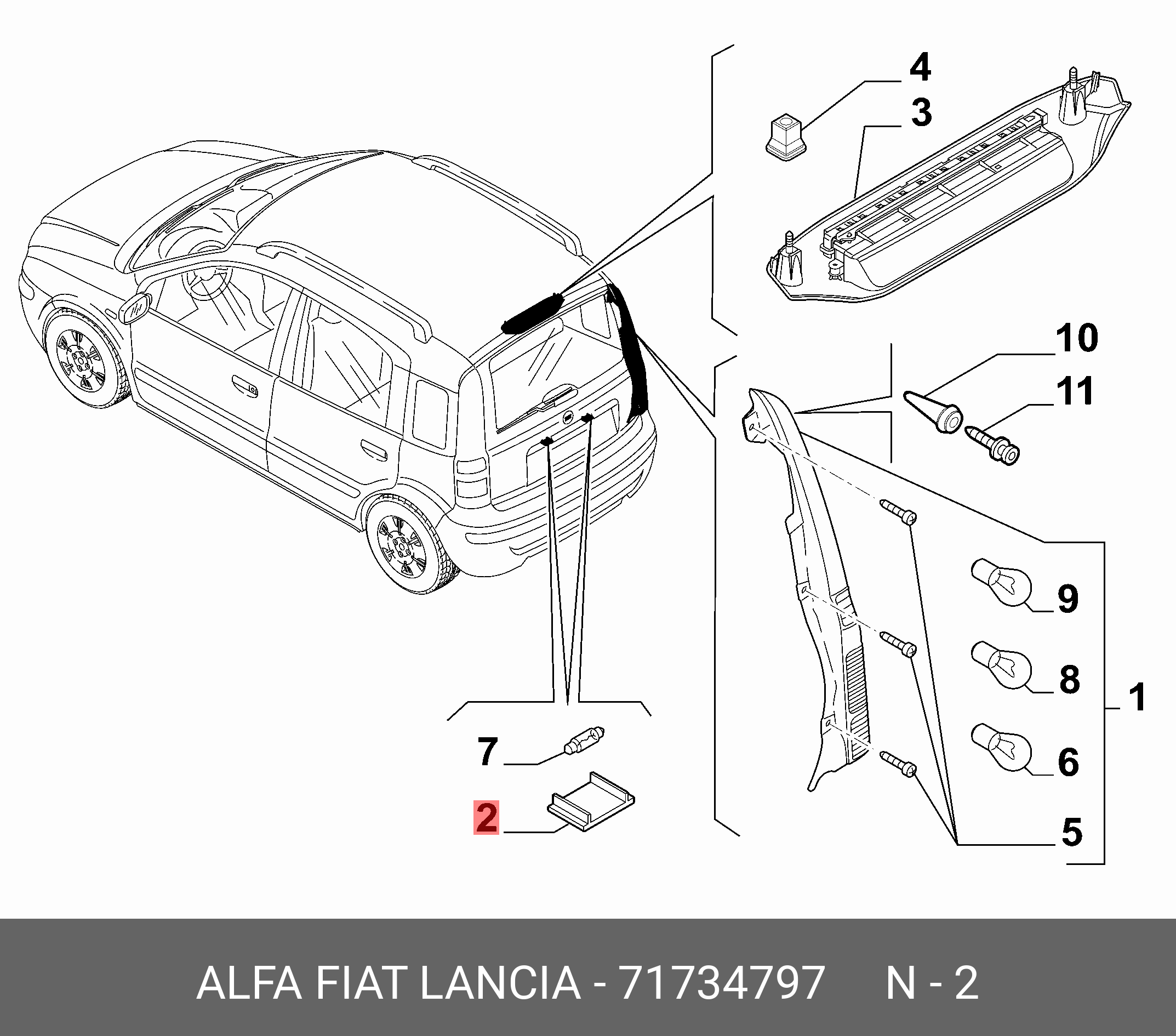 4
3
10
11
9
8
1
6
5
7
2

ALFA FIAT LANCIA - 71734797 N - 2