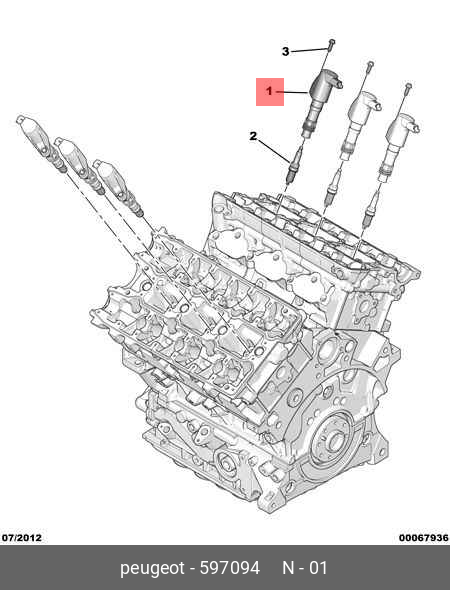 3

1

2

07/2012

00067936

peugeot - 597094 N - 01