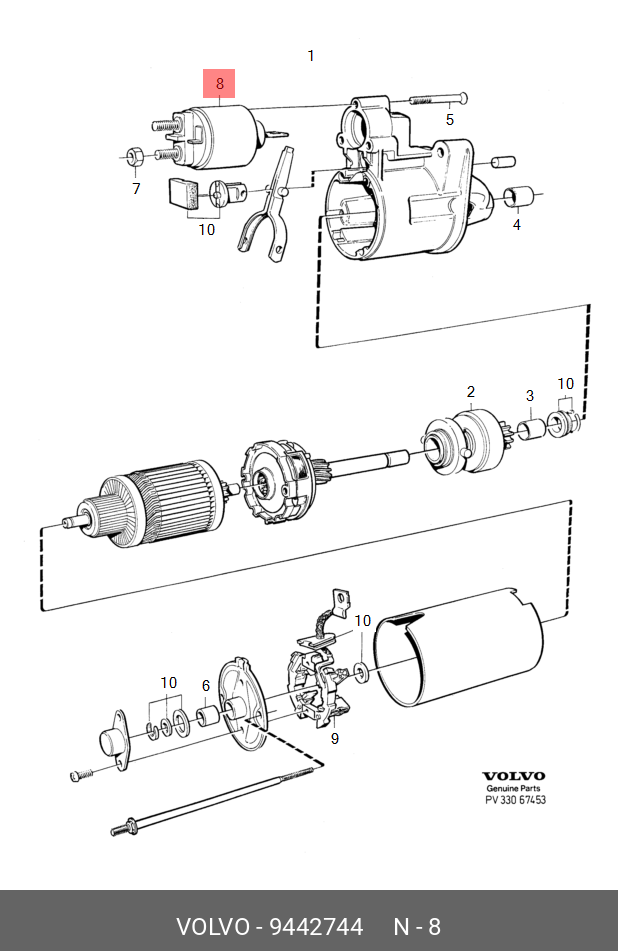 1

8

5

7

10

4

2

3

10

10

10

6

9

VOLVO
Genuine Parts
PV 330 67453

VOLVO - 9442744 N - 8