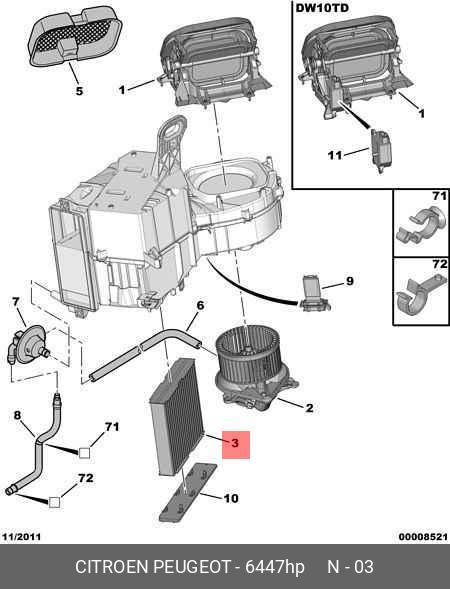 DW10TD

5

1

1

11

71

72

9

7

6

2

8

71

3

72

10

11/2011

00008521

CITROEN PEUGEOT - 6447hp N - 03