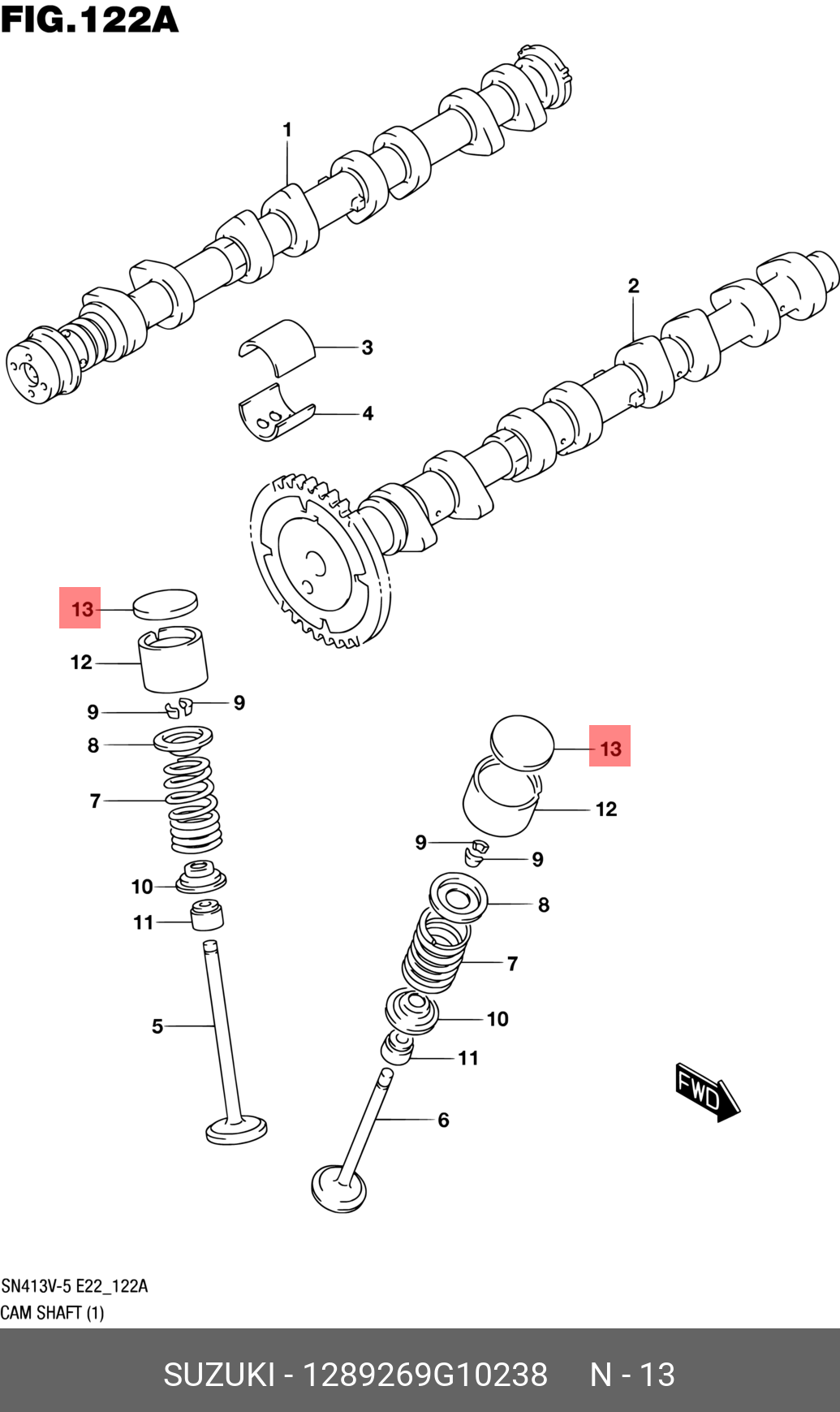 FIG.122A

1

2

3

4

13

12

9

9

8

7

10

11

5

13

12

9

9

8

7

10

11

6

FWD

SN413V-5 E22_122A
CAM SHAFT (1)

SUZUKI - 1289269G10238 N - 13