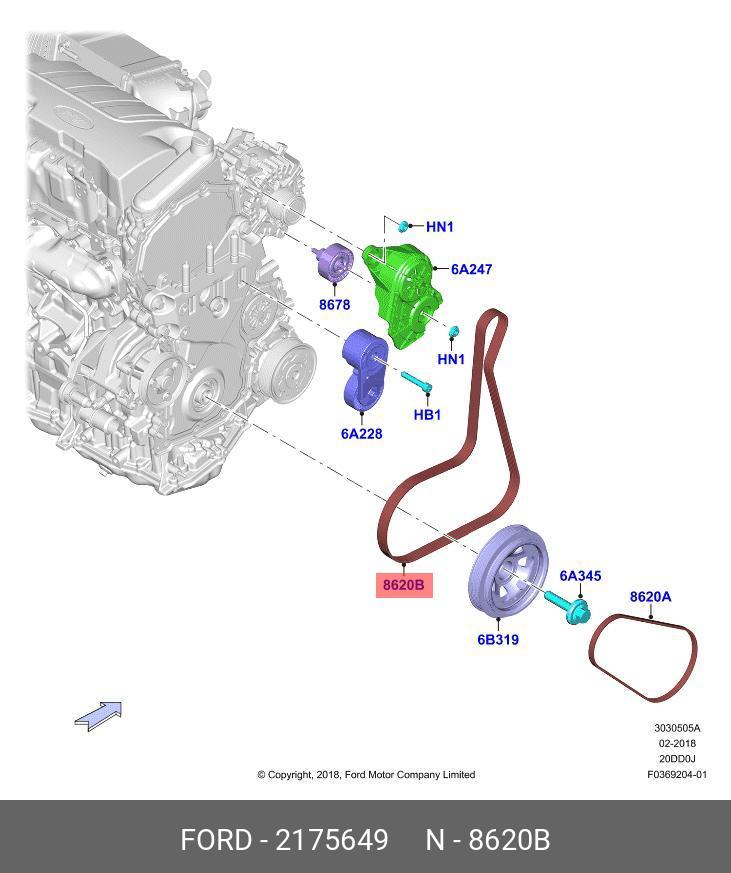 HN1
6A247
8678
HN1
HB1
6A228
8620B
6A345
8620A
6B319

3030505A
02-2018
20DD0J
F0369204-01

© Copyright, 2018, Ford Motor Company Limited

FORD - 2175649 N - 8620B