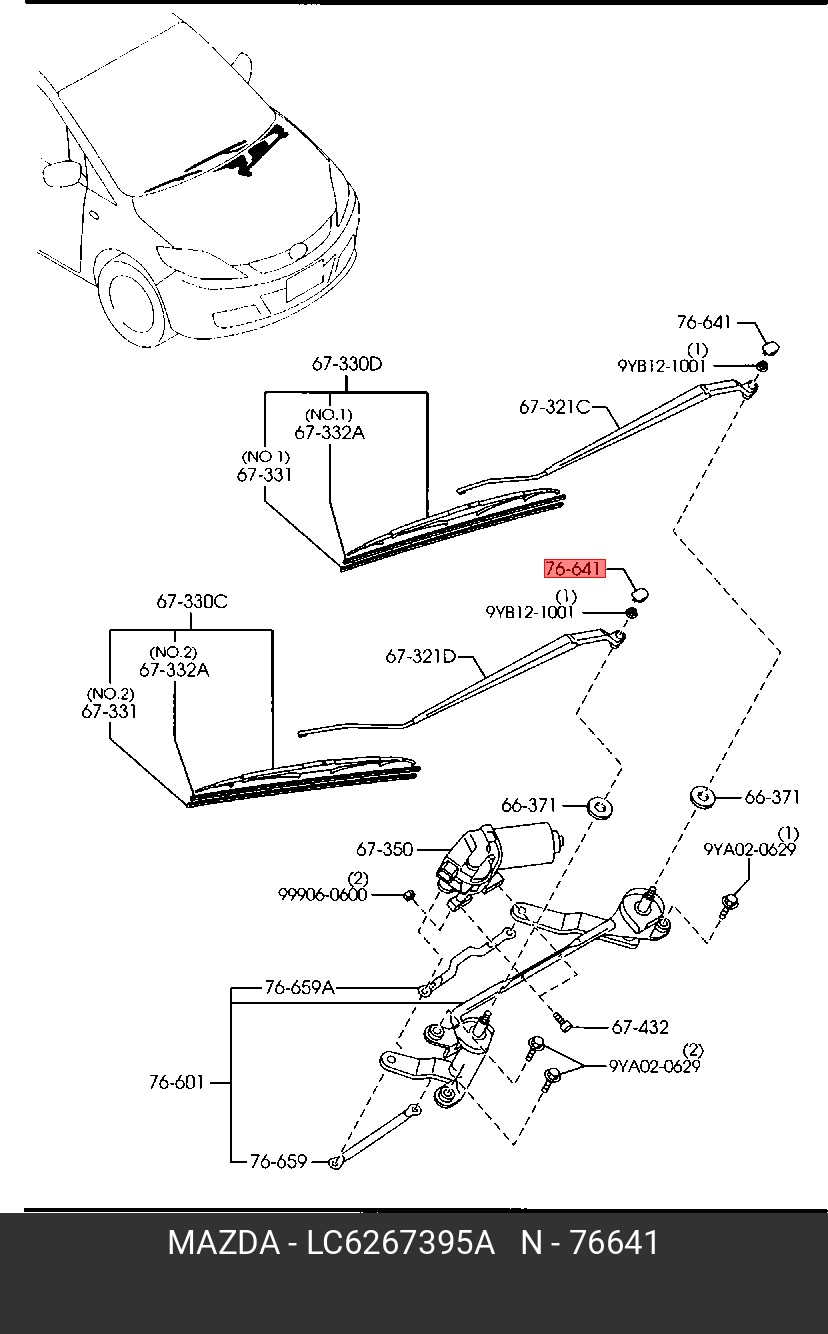 76-641
(1)
9YB12-1001
67-330D
(NO.1)
67-332A
(NO 1)
67-331
67-321C
76-641
(1)
9YB12-1001
67-330C
(NO.2)
67-332A
(NO.2)
67-331
67-321D
66-371
66-371
67-350
(1)
9YA02-0629
(2)
99906-0600
76-659A
67-432
(2)
9YA02-0629
76-601
76-659

MAZDA - LC6267395A N - 76641