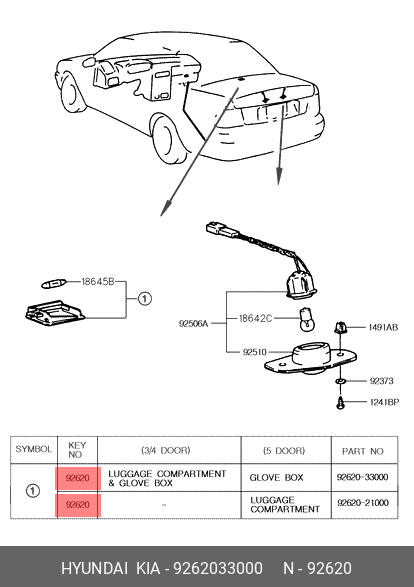 18645B
①
92506A
18642C
92510
1491AB
92373
1241BP

| SYMBOL | KEY NO | (3/4 DOOR) | (5 DOOR) | PART NO |
|---|---|---|---|---|
| ① | 92620 | LUGGAGE COMPARTMENT & GLOVE BOX | GLOVE BOX | 92620-33000 |
| | 92620 | - | LUGGAGE COMPARTMENT | 92620-21000 |

HYUNDAI KIA - 9262033000 N - 92620