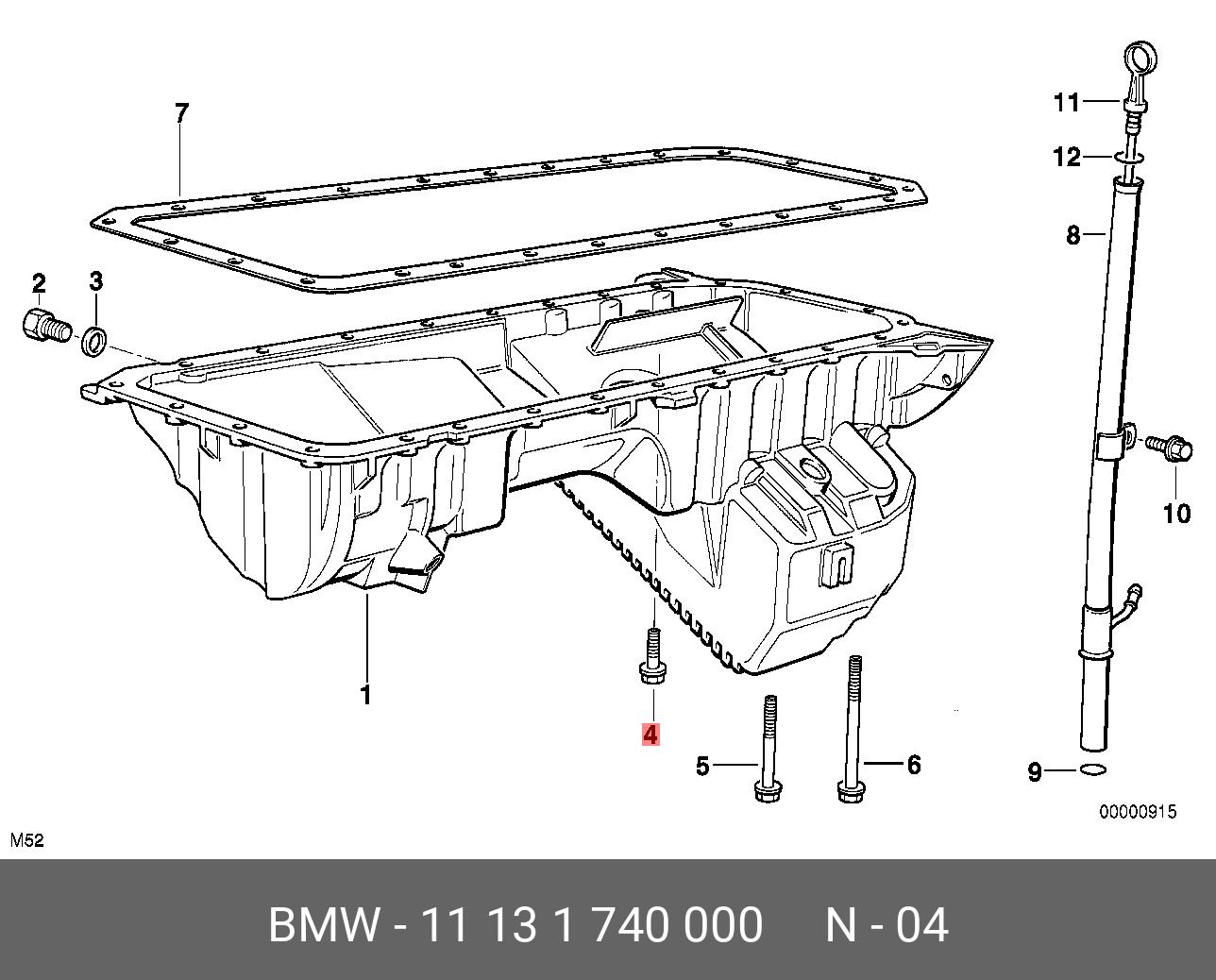 7

11

12

8

2

3

10

1

4

5

6

9

00000915

M52

BMW - 11 13 1 740 000 N - 04