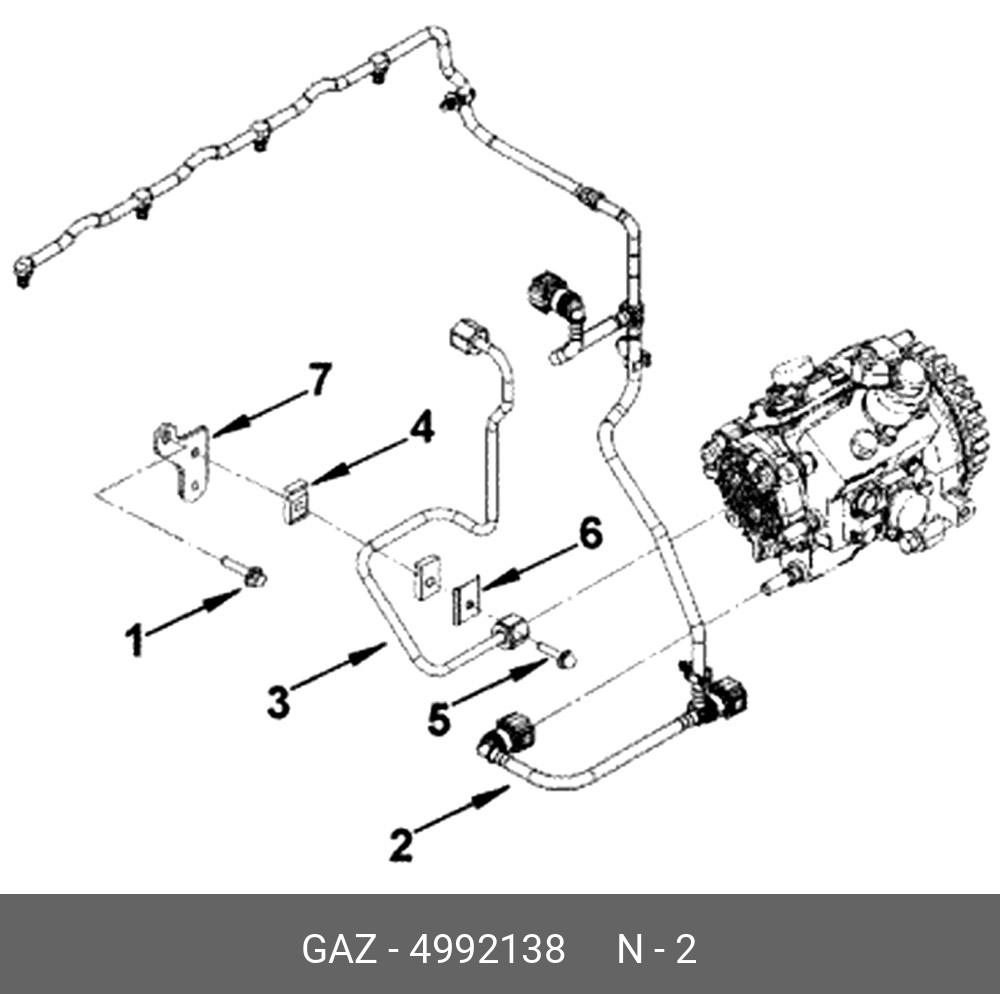 7
4
6
1
3
5
2

GAZ - 4992138 N - 2