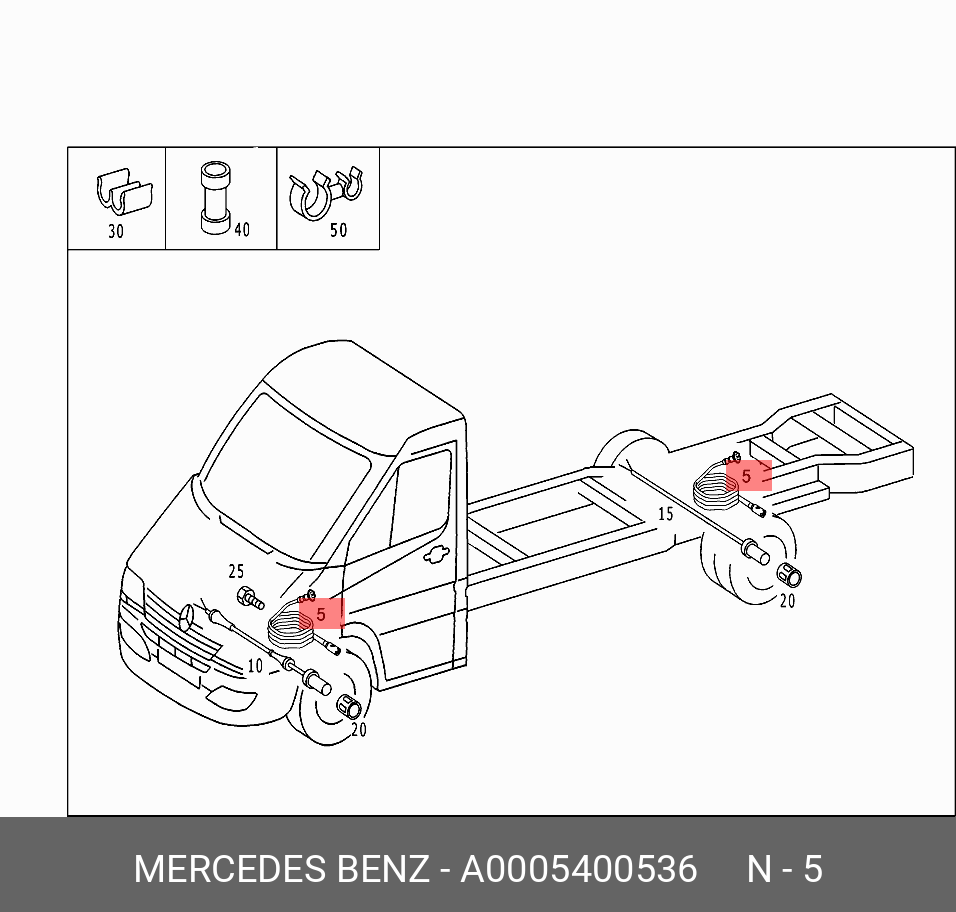 30
40
50
25
5
10
20
15
5
20
MERCEDES BENZ - A0005400536 N - 5