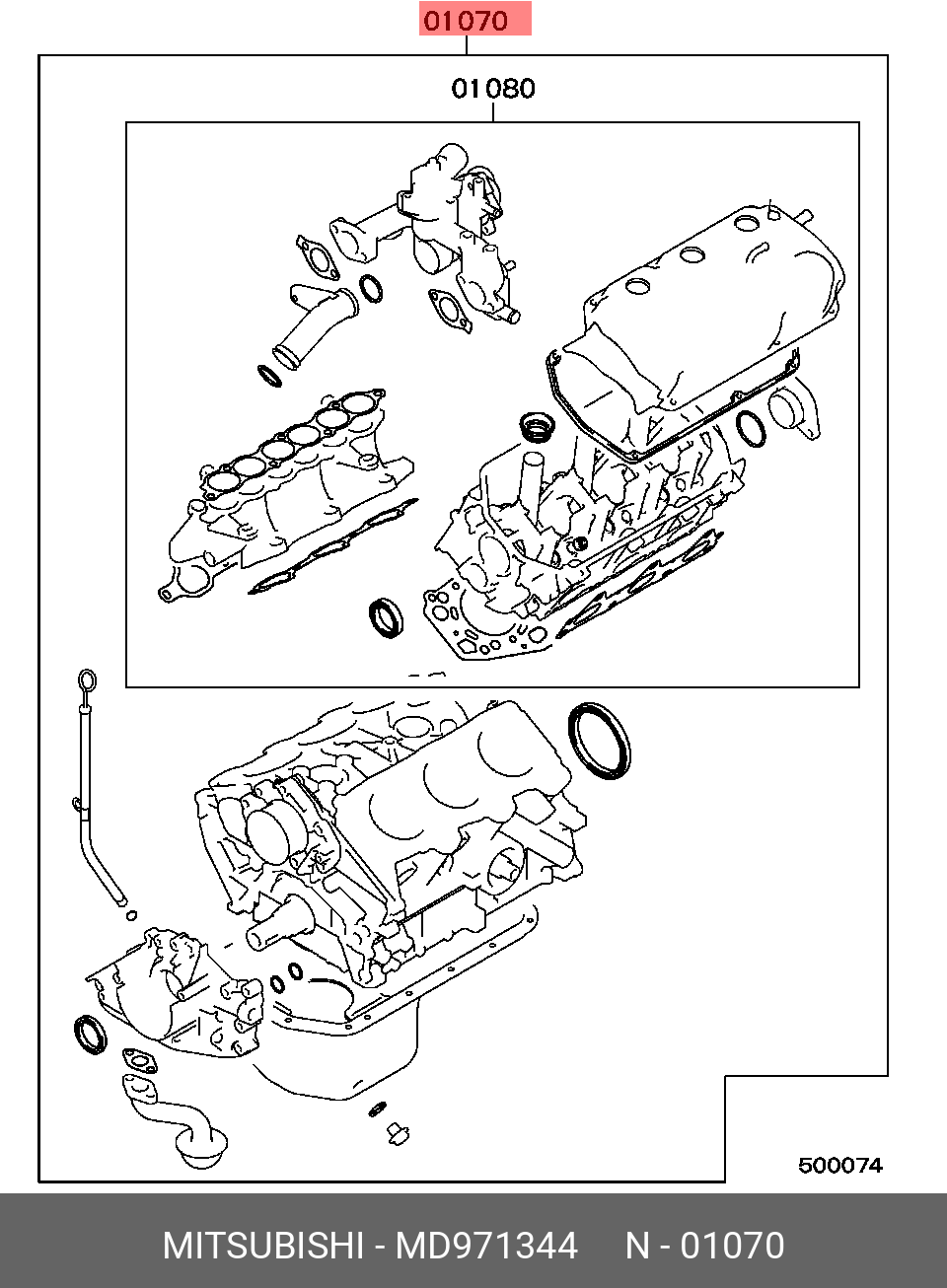 01070

01080

500074

MITSUBISHI - MD971344 N - 01070