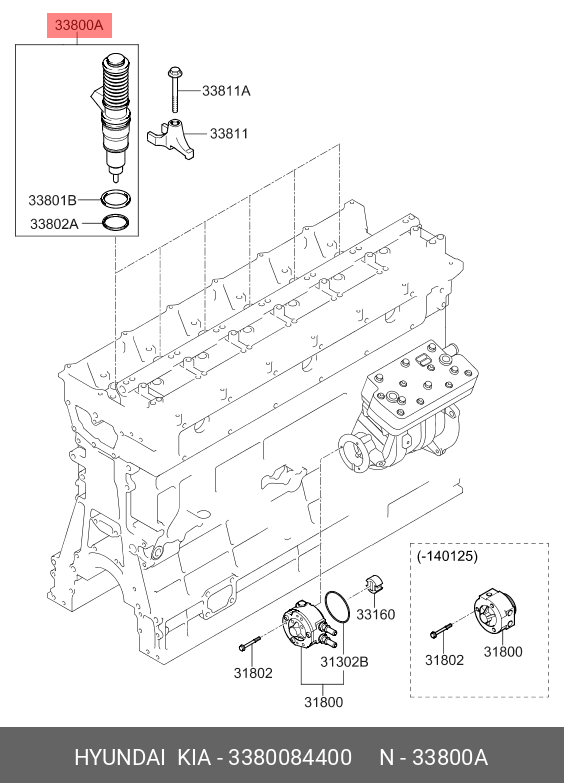 33800A

33811A

33811

33801B

33802A

(-140125)

33160

31802

31302B

31800

31802

31800

HYUNDAI KIA - 3380084400 N - 33800A