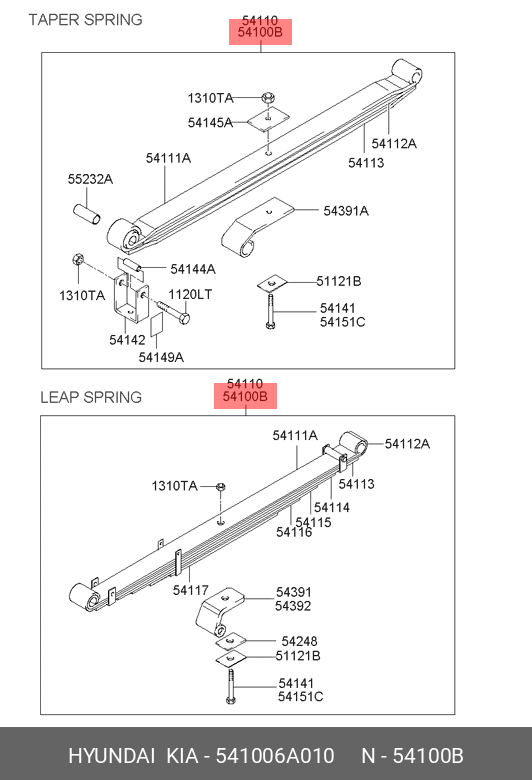 TAPER SPRING

54110
54100B

1310TA
54145A
54112A
54113
54111A
55232A
54391A
54144A
1310TA
1120LT
51121B
54141
54151C
54142
54149A

LEAP SPRING

54110
54100B

54111A
54112A
1310TA
54113
54114
54115
54116
54117
54391
54392
54248
51121B
54141
54151C

HYUNDAI KIA - 541006A010 N - 54100B