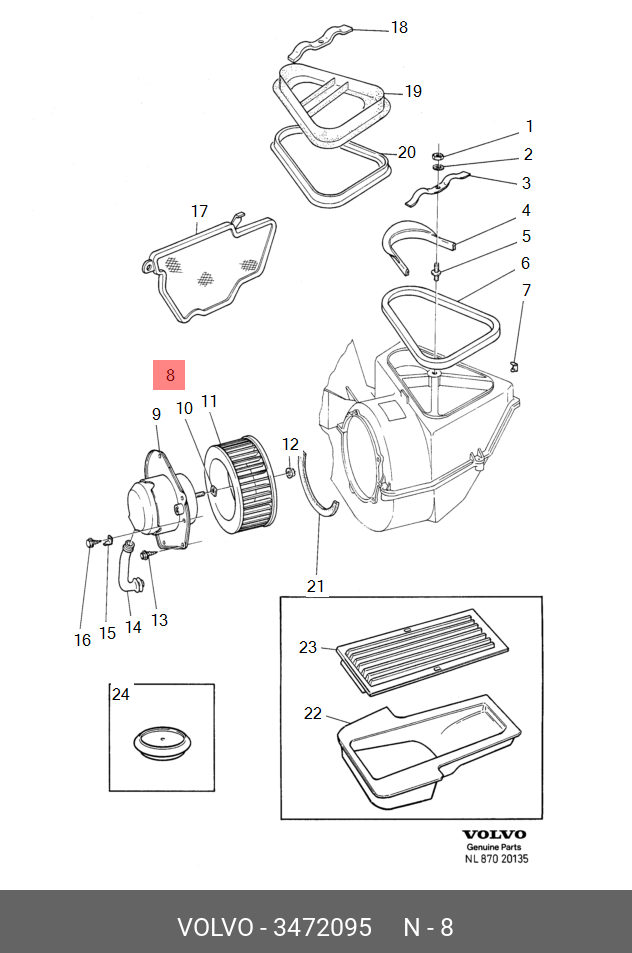 18
19
20
1
2
3
4
5
6
7
17
8
9
10
11
12
21
16
15
14
13
23
22
24
VOLVO
Genuine Parts
NL 870 20135
VOLVO - 3472095 N - 8