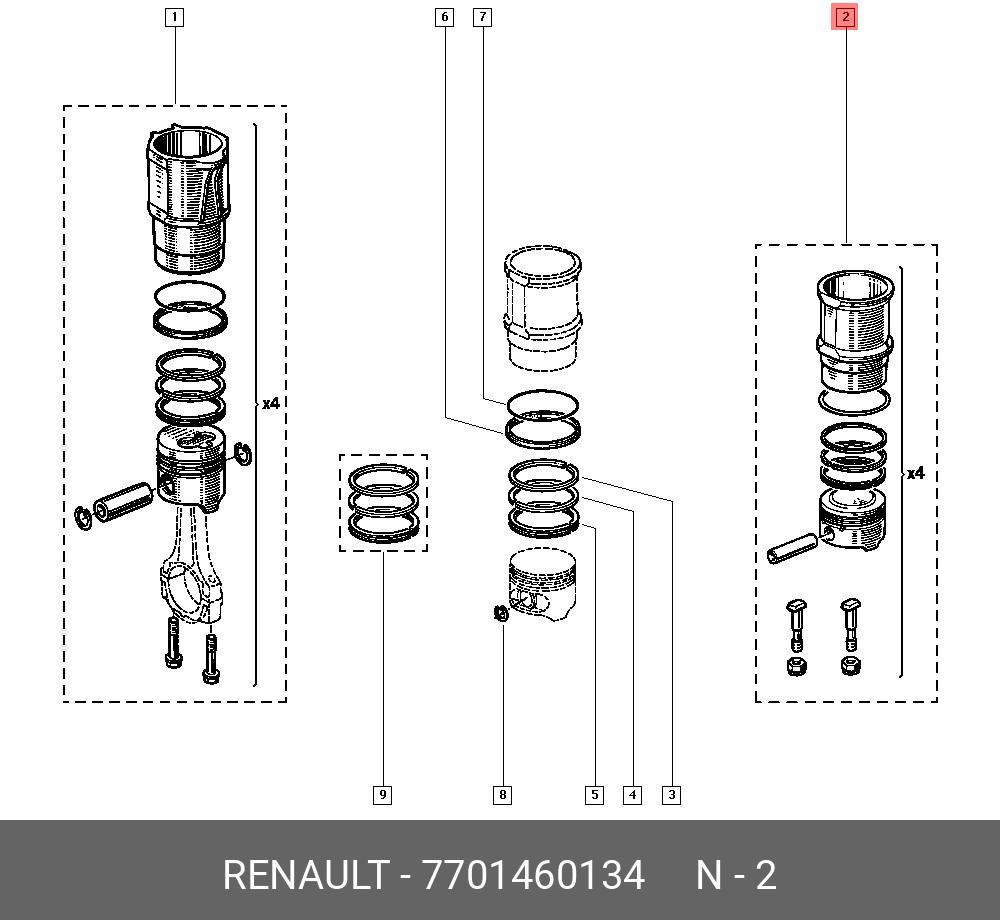 1
6
7
2
x4
x4
9
8
5
4
3
RENAULT - 7701460134 N - 2