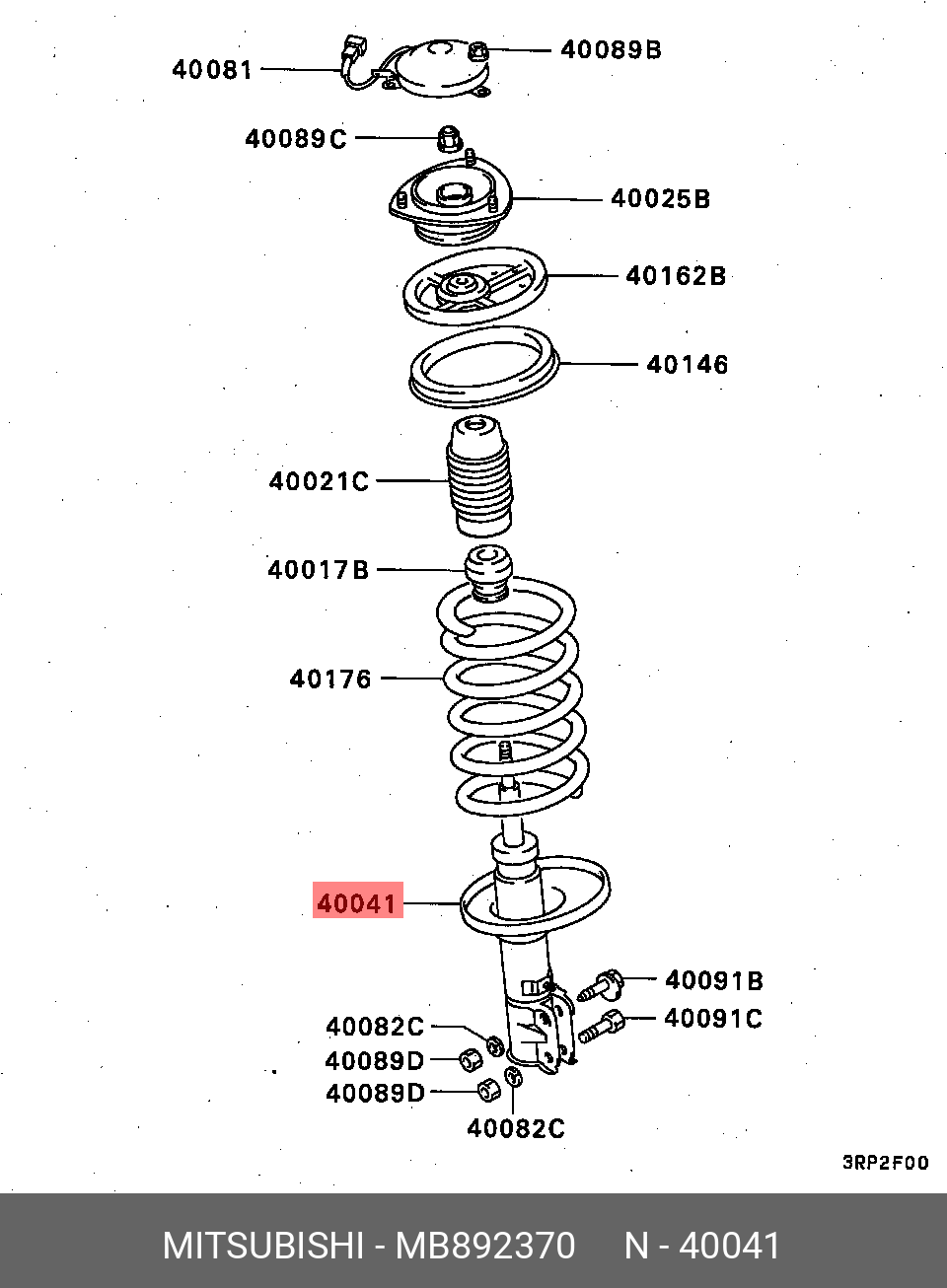 40081
40089B
40089C
40025B
40162B
40146
40021C
40017B
40176
40041
40091B
40091C
40082C
40089D
40089D
40082C
3RP2F00
MITSUBISHI - MB892370 N - 40041