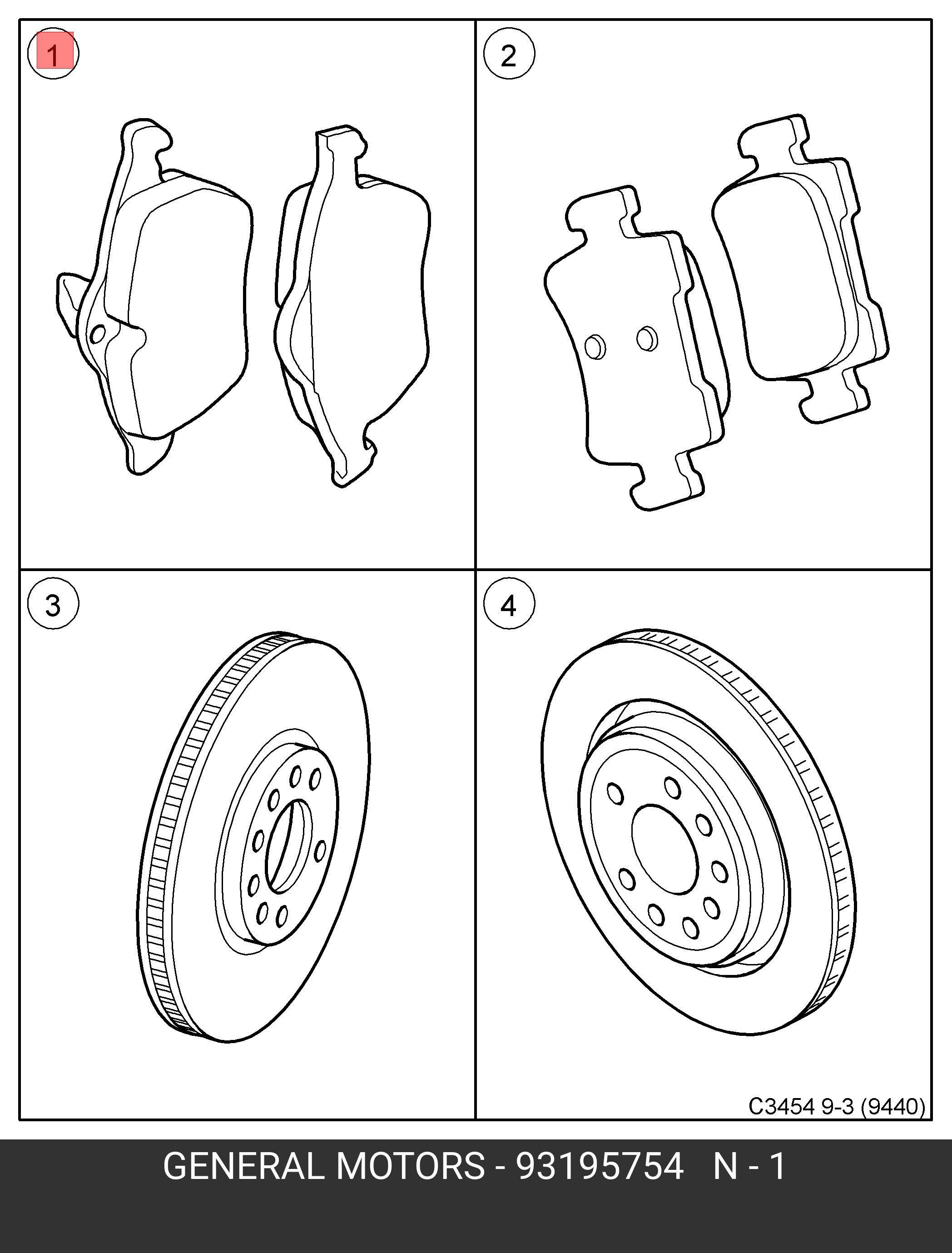 1

2

3

4

C3454 9-3 (9440)

GENERAL MOTORS - 93195754 N - 1