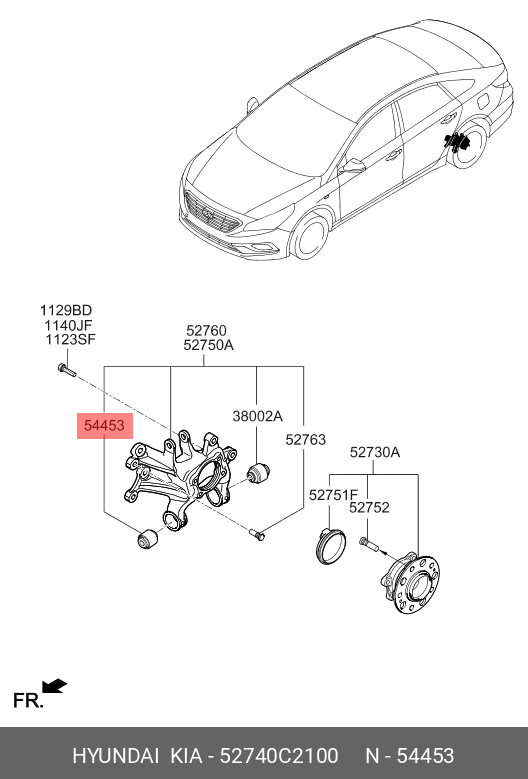 1129BD
1140JF
1123SF

52760
52750A

54453

38002A

52763

52730A

52751F

52752

FR.

HYUNDAI KIA - 52740C2100 N - 54453