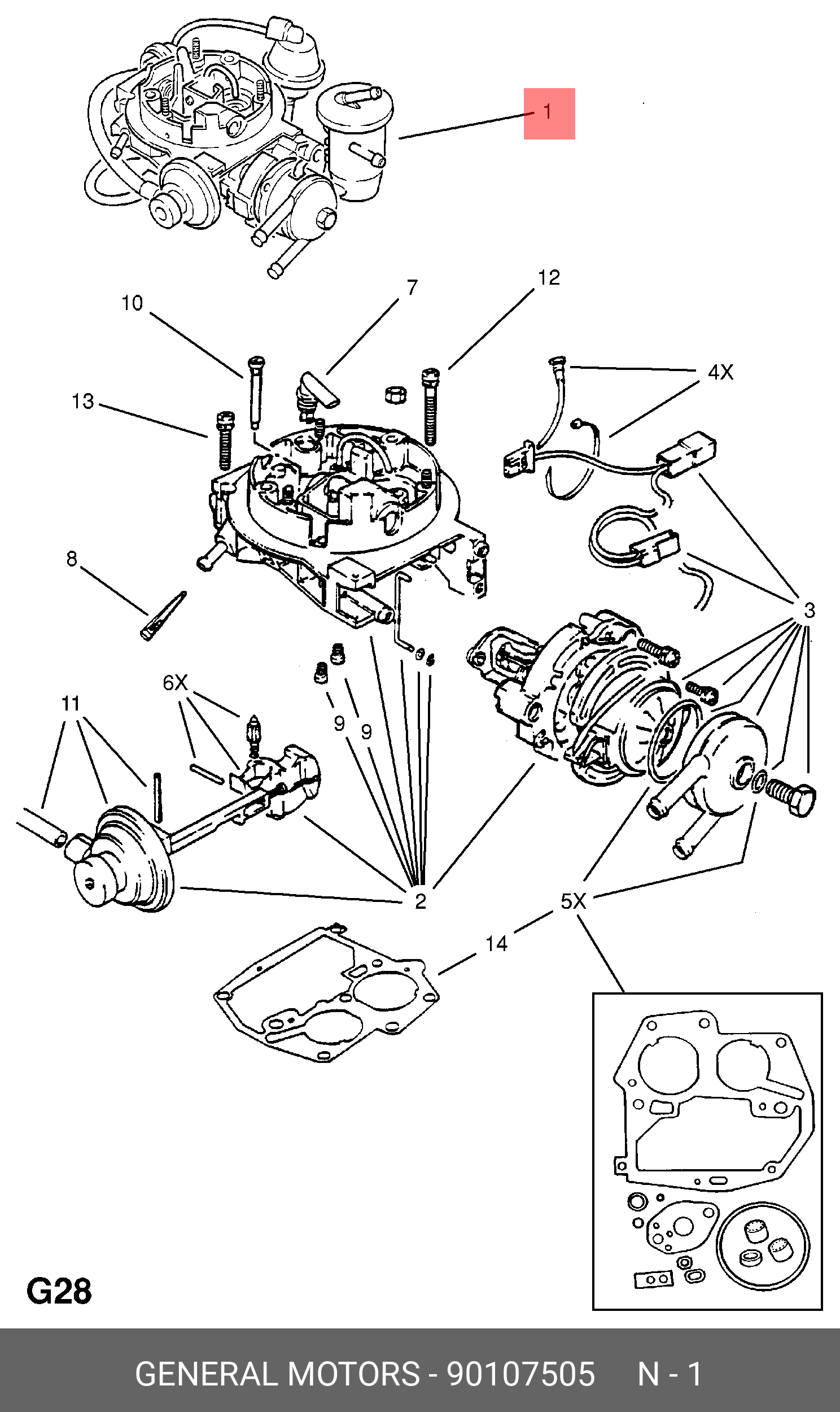 1

10
7
12
13
4X
8
3
6X
11
9
9
2
5X
14

G28

GENERAL MOTORS - 90107505 N - 1