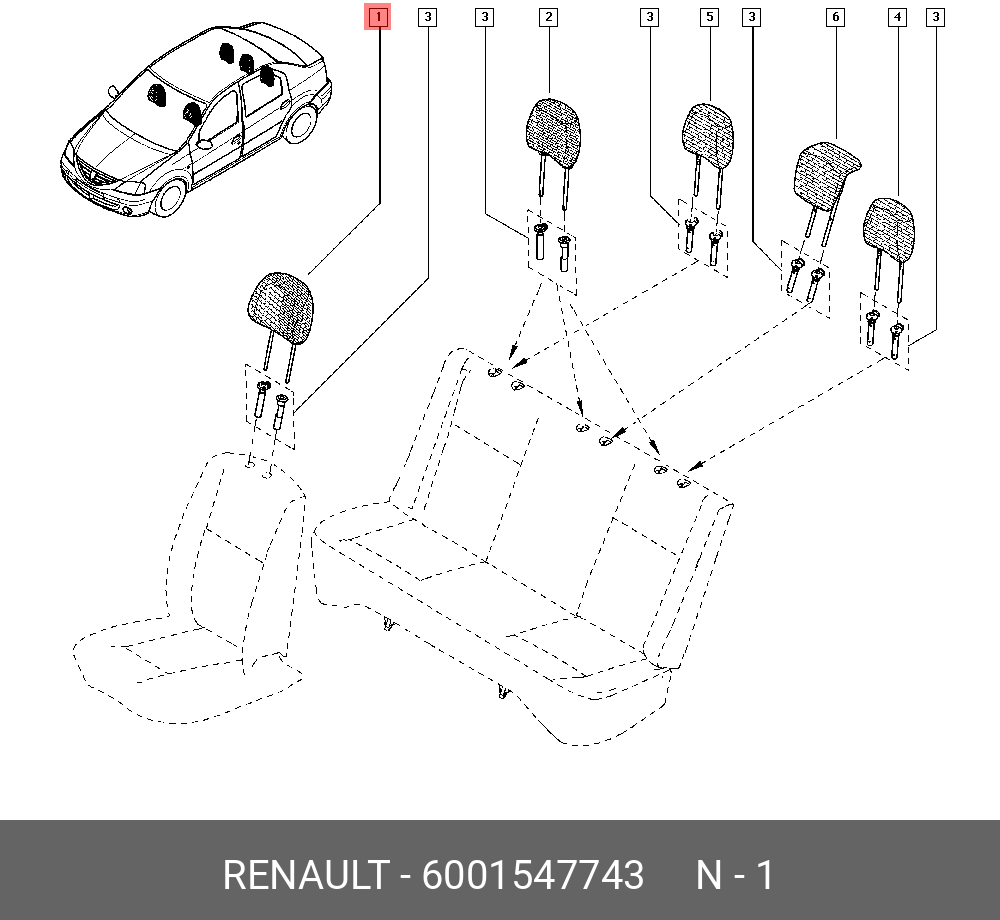 1 3 3 2 3 5 3 6 4 3

RENAULT - 6001547743 N - 1