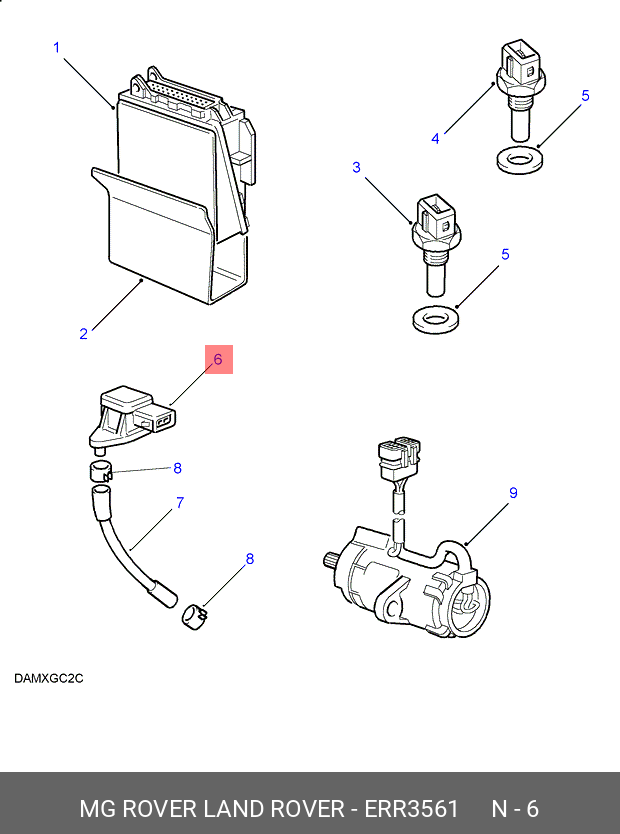 1

4

5

3

5

2

6

8

7

9

8

DAMXGC2C

MG ROVER LAND ROVER - ERR3561 N - 6