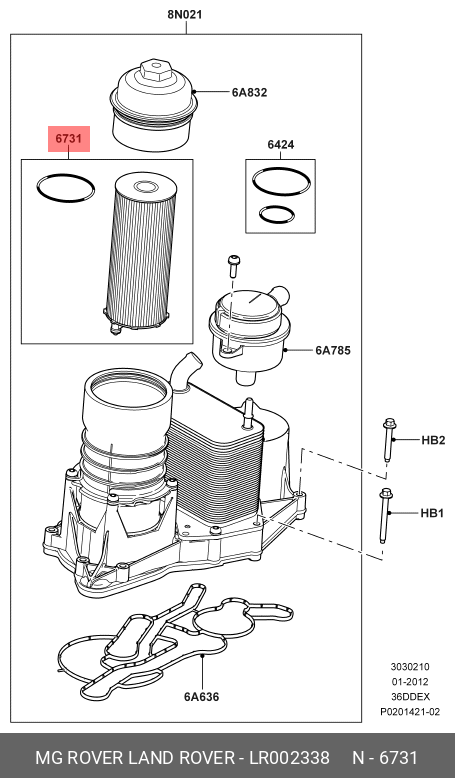 8N021

6A832

6731

6424

6A785

HB2

HB1

6A636

3030210
01-2012
36DDEX
P0201421-02

MG ROVER LAND ROVER - LR002338 N - 6731