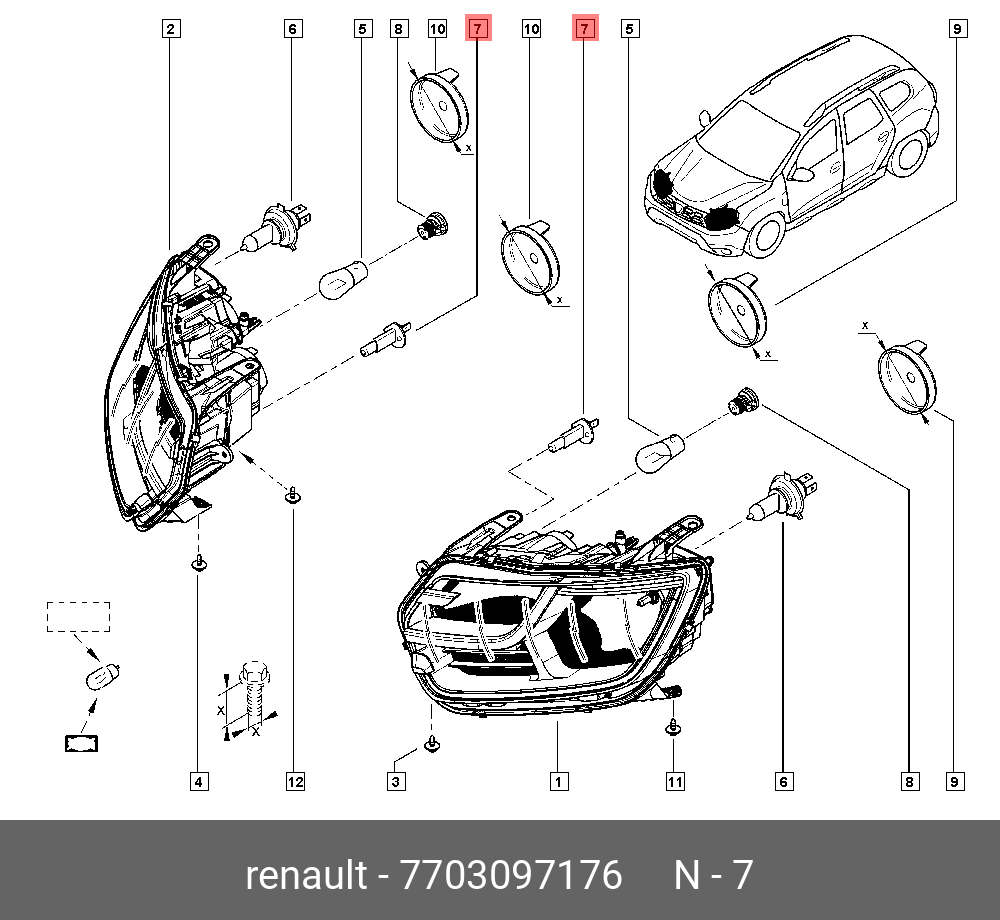 2
6
5
8
10
7
10
7
5
9
x
x
x
x
x
x
4
12
3
1
11
6
8
9
renault - 7703097176 N - 7