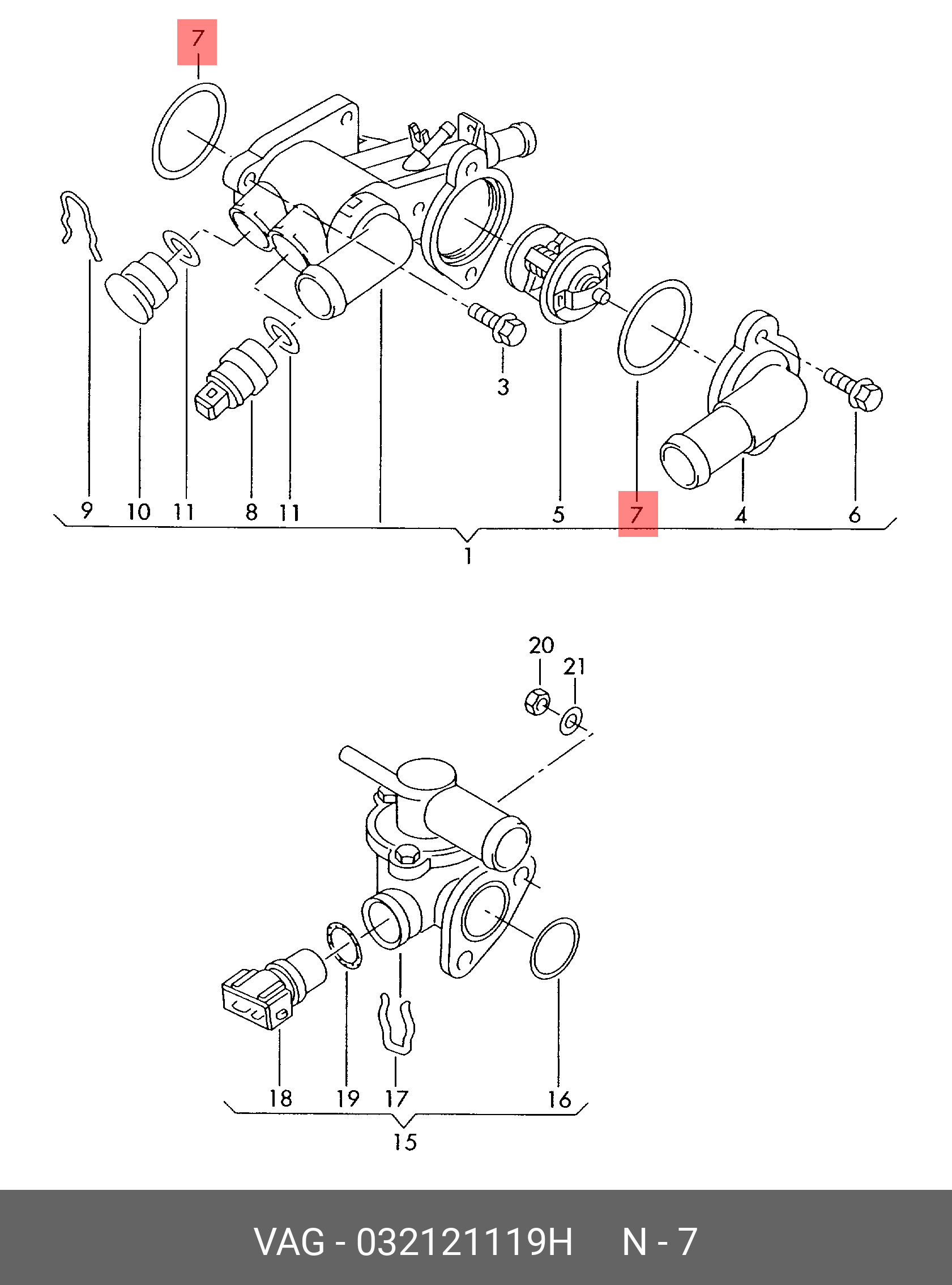 7

3

9 10 11 8 11 5 7 4 6

1

20
21

18 19 17 16

15

VAG - 032121119H N - 7