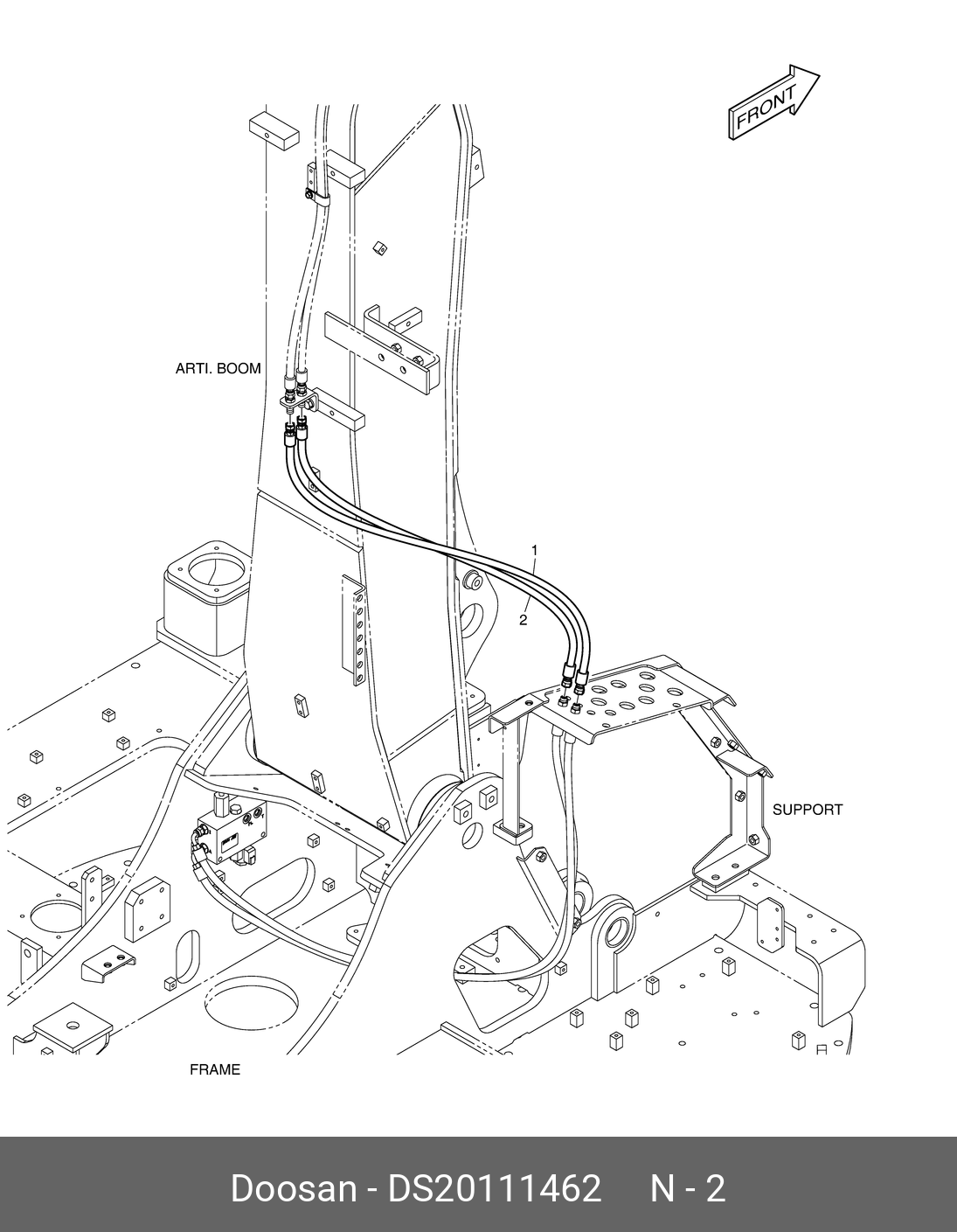 FRONT

ARTI. BOOM

1

2

SUPPORT

FRAME

Doosan - DS20111462 N - 2