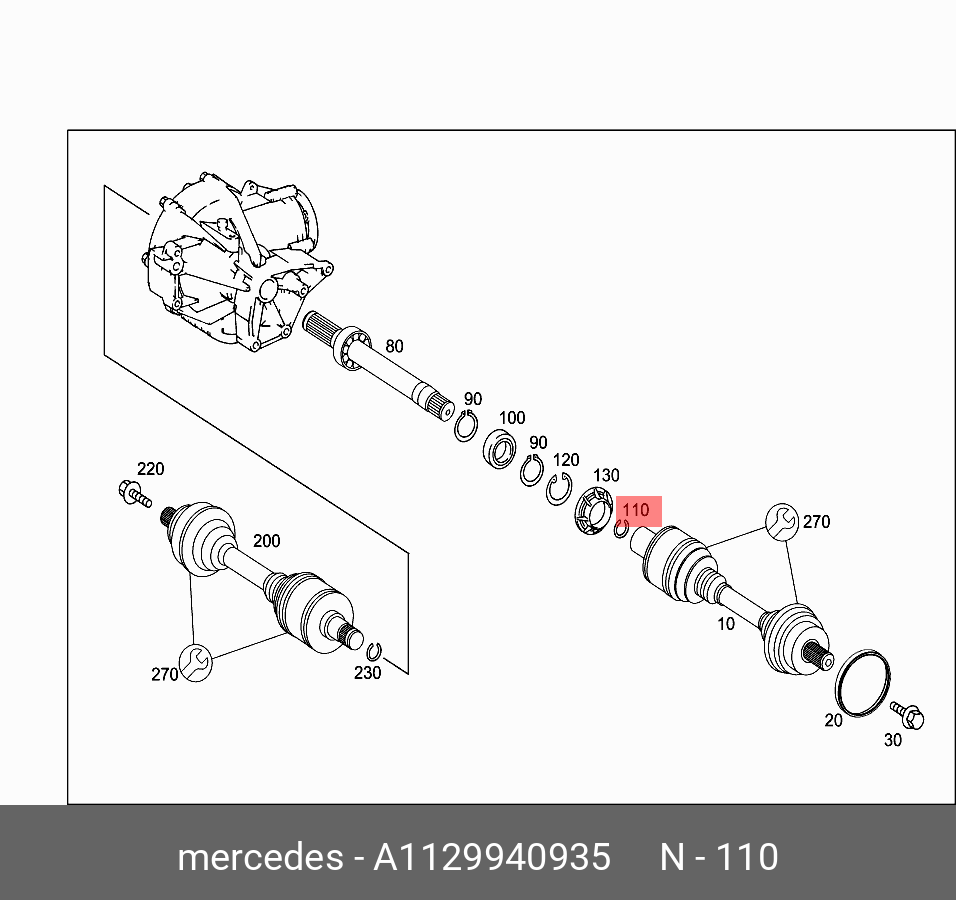 80
90
100
90
120
130
110
270
220
200
10
270
230
20
30

mercedes - A1129940935 N - 110