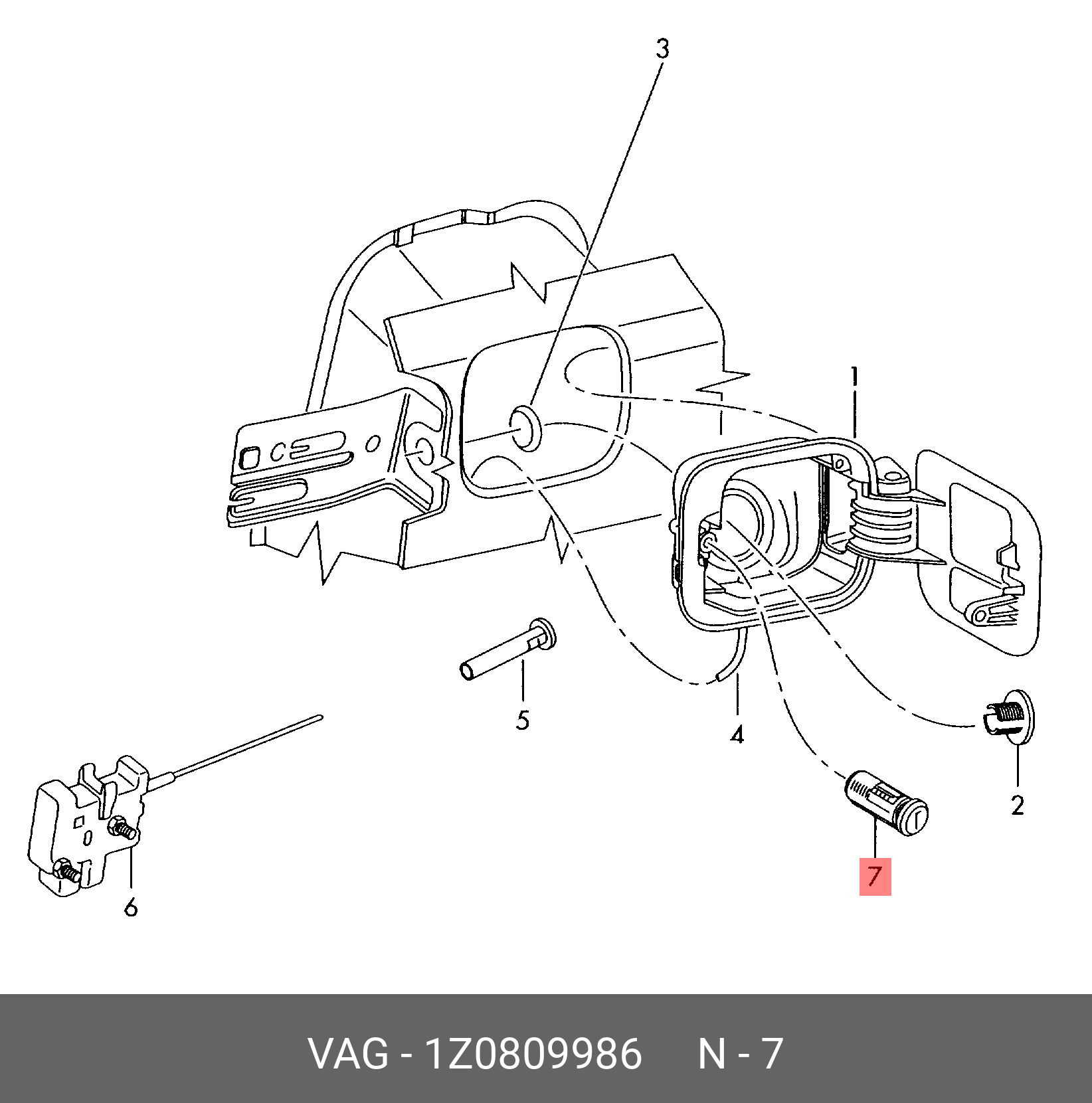 3

1

5

4

2

7

6

VAG - 1Z0809986 N - 7