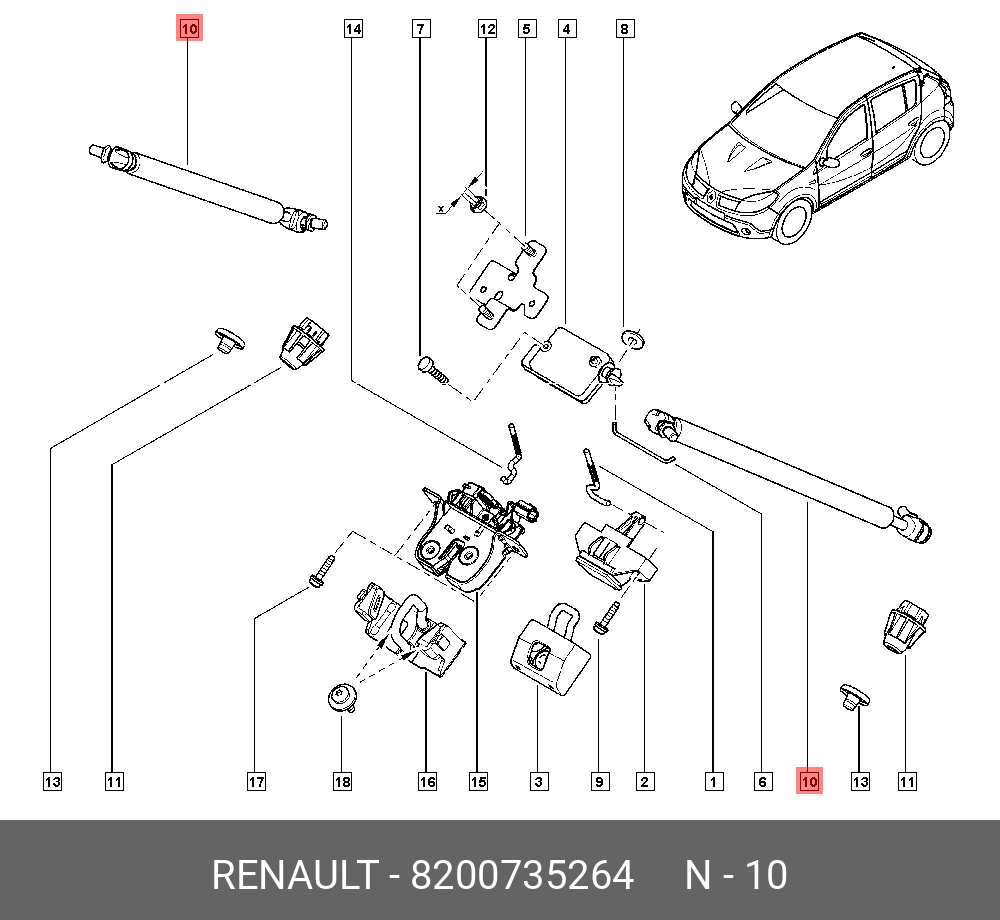 10
14
7
12
5
4
8
x
13
11
17
18
16
15
3
9
2
1
6
10
13
11

RENAULT - 8200735264 N - 10