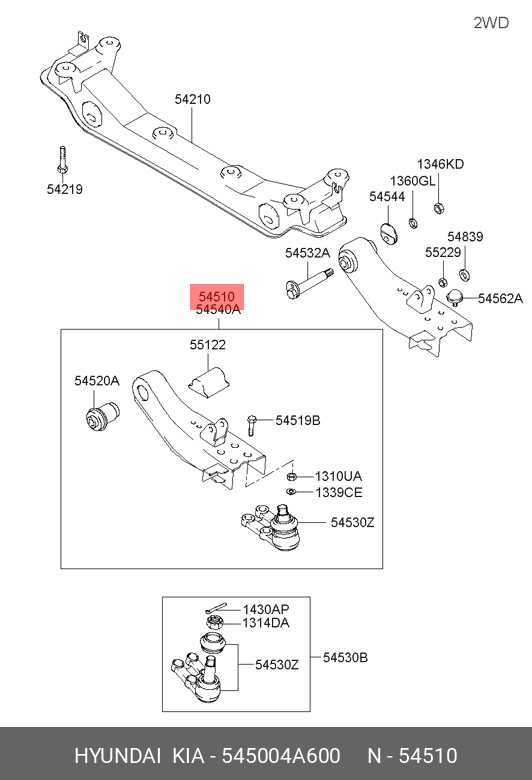 2WD

54210

54219

1346KD

1360GL

54544

54839

55229

54532A

54562A

54510
54540A

55122

54520A

54519B

1310UA

1339CE

54530Z

1430AP

1314DA

54530Z

54530B

HYUNDAI KIA - 545004A600 N - 54510