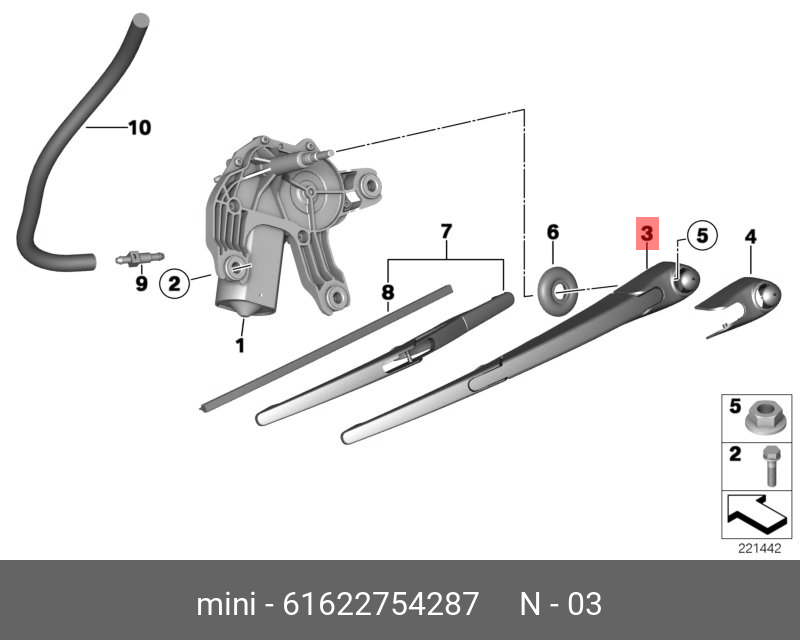 10
9
2
1
7
8
6
3
5
4
5
2
221442
mini - 61622754287 N - 03