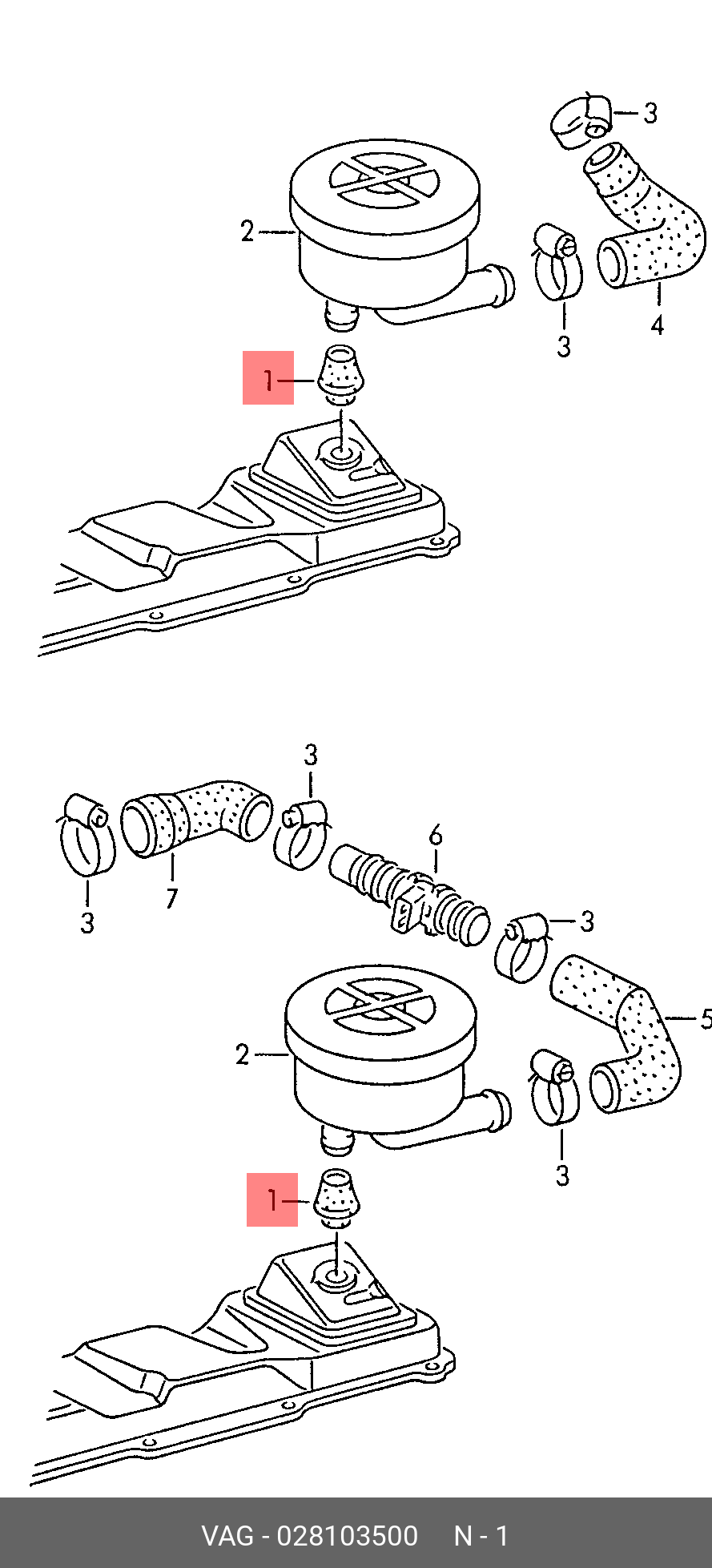 3
2
3
4
1

3
6
3
7
3
5
2
3
1

VAG - 028103500 N - 1