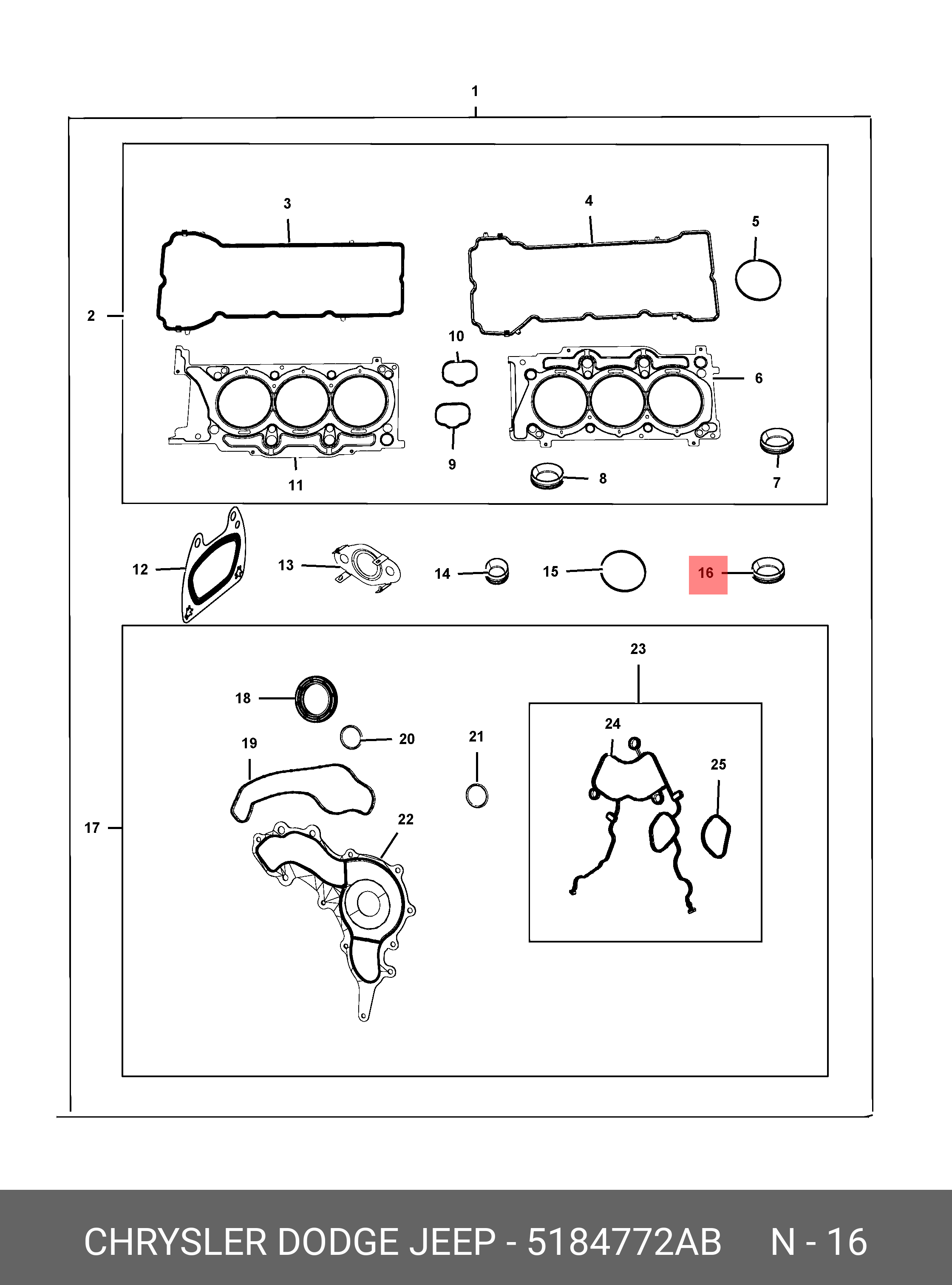 1
2
3
4
5
10
6
9
11
8
7
12
13
14
15
16
17
18
19
20
21
22
23
24
25

CHRYSLER DODGE JEEP - 5184772AB N - 16