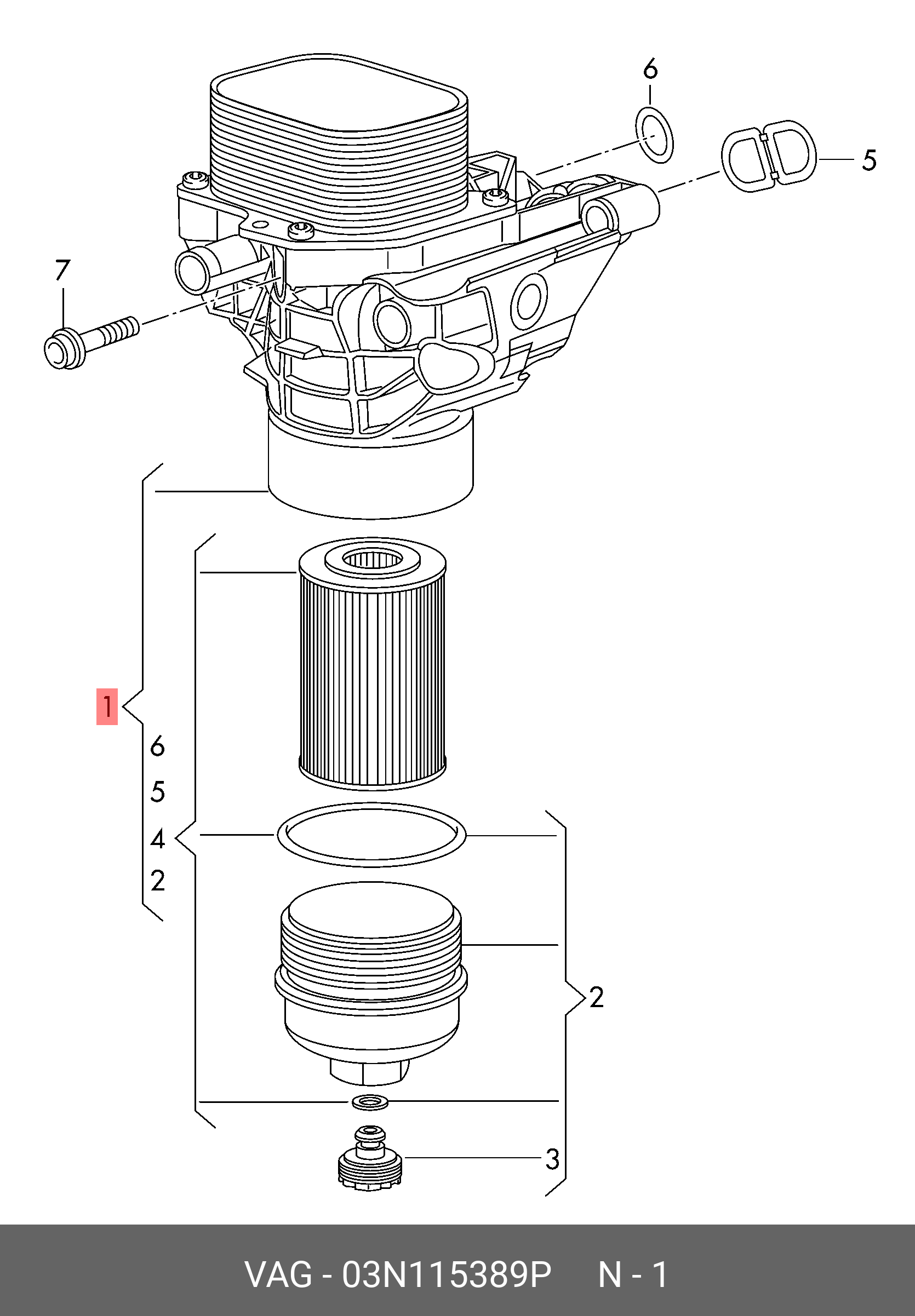 6
5
7
1
6
5
4
2
2
3
VAG - 03N115389P N - 1