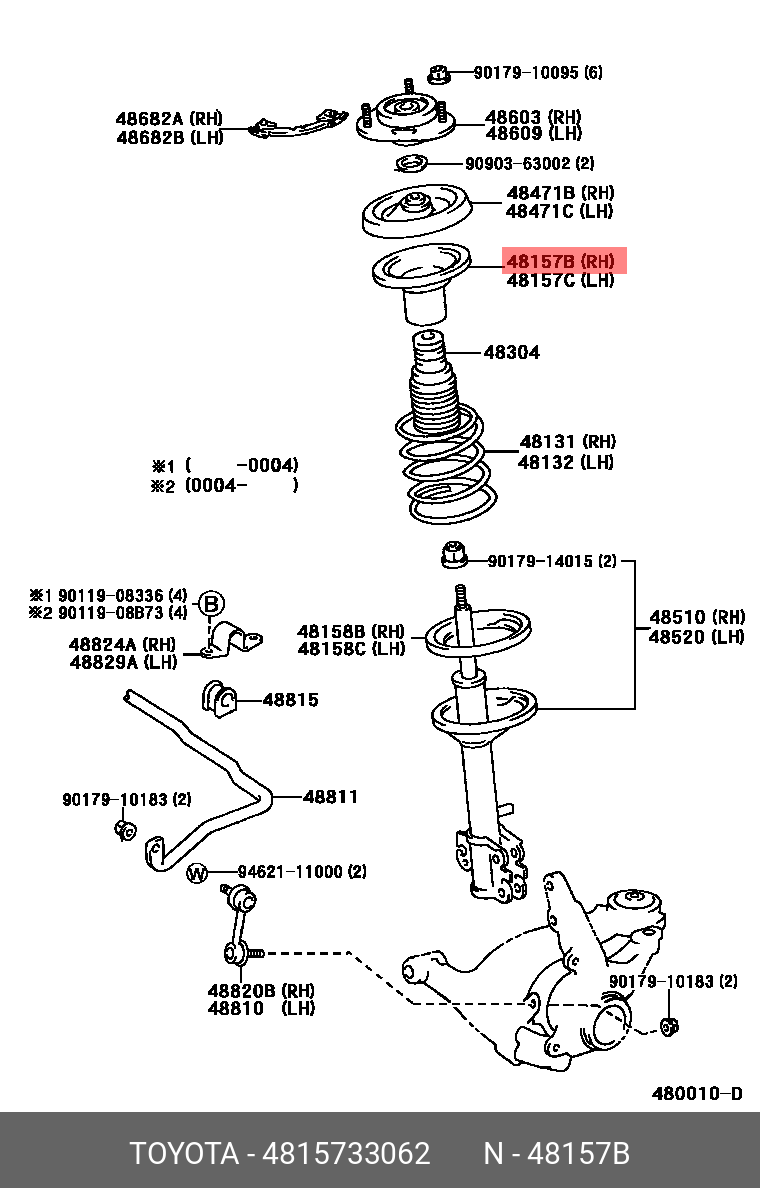 90179-10095 (6)
48682A (RH)
48682B (LH)
48603 (RH)
48609 (LH)
90903-63002 (2)
48471B (RH)
48471C (LH)
48157B (RH)
48157C (LH)
48304
48131 (RH)
48132 (LH)
※1 (      -0004)
※2 (0004-      )
90179-14015 (2)
※1 90119-08336 (4)
※2 90119-08B73 (4)
B
48824A (RH)
48829A (LH)
48158B (RH)
48158C (LH)
48510 (RH)
48520 (LH)
C
48815
90179-10183 (2)
48811
W
94621-11000 (2)
48820B (RH)
48810 (LH)
90179-10183 (2)
480010-D
TOYOTA - 4815733062      N - 48157B