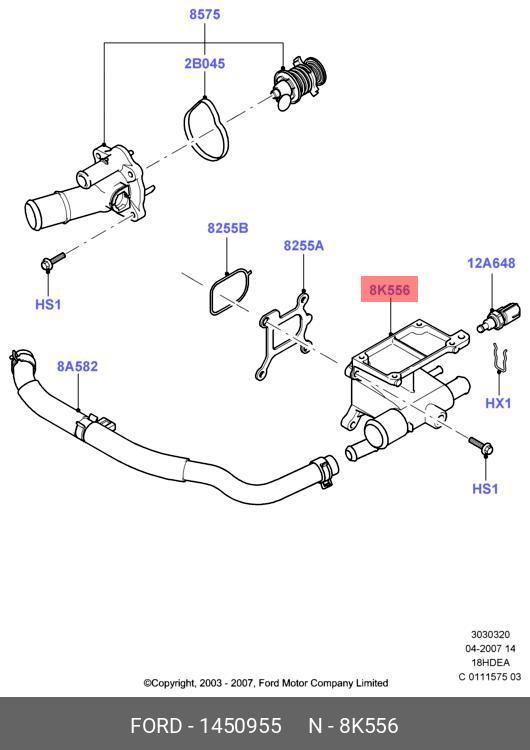 8575

2B045

8255B

8255A

12A648

8K556

HS1

8A582

HX1

HS1

3030320
04-2007 14
18HDEA
C 0111575 03

©Copyright, 2003 - 2007, Ford Motor Company Limited

FORD - 1450955 N - 8K556