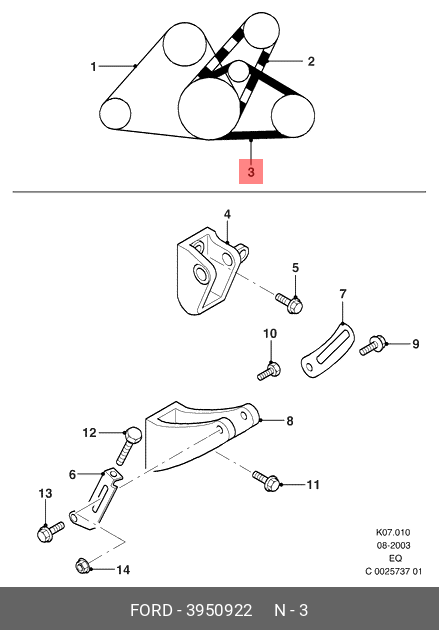 1
2
3
4
5
7
10
9
8
12
6
11
13
14
K07.010
08-2003
EQ
C 0025737 01
FORD - 3950922 N - 3