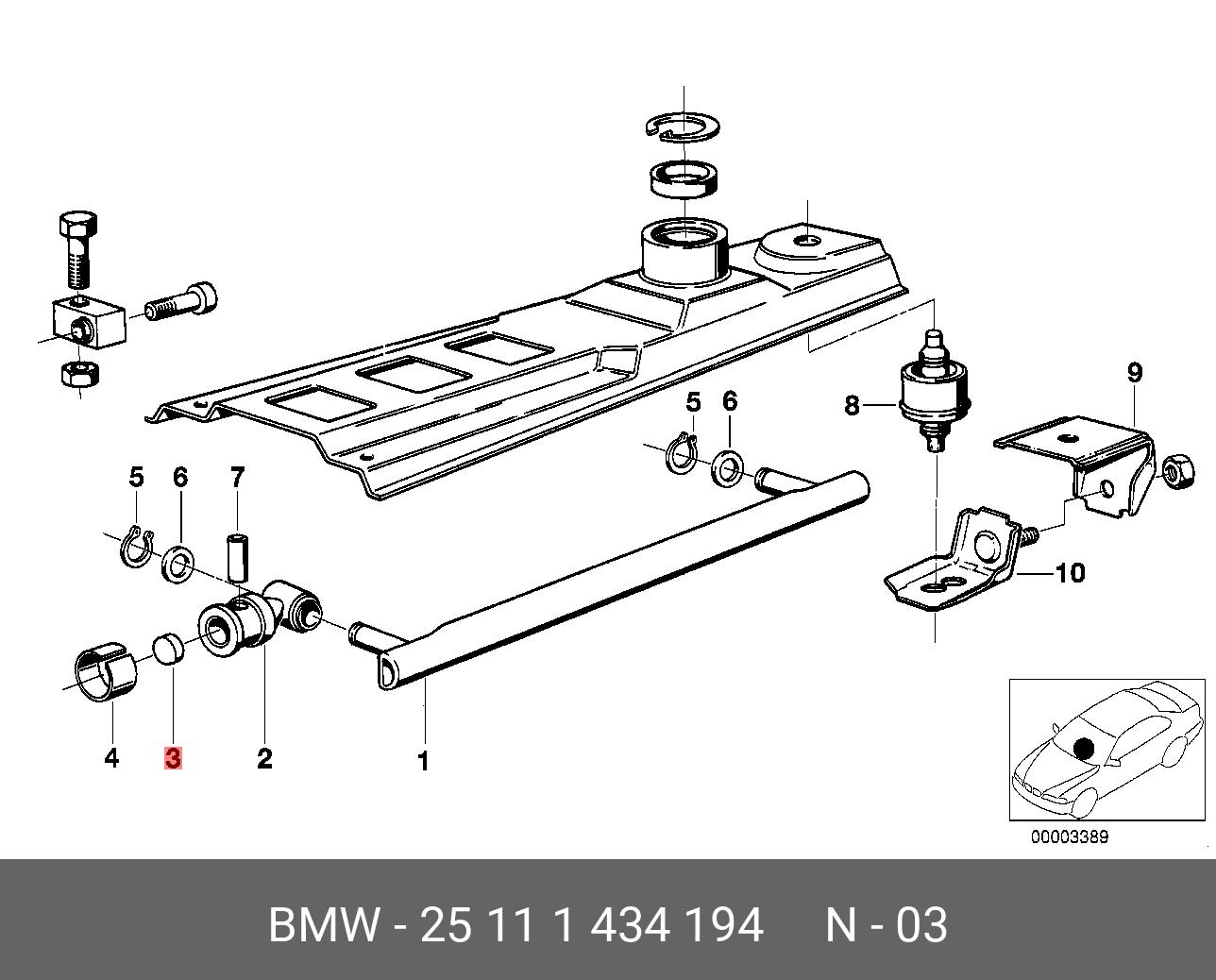 5
6
8
9
5
6
7
10
4
3
2
1
00003389

BMW - 25 11 1 434 194 N - 03