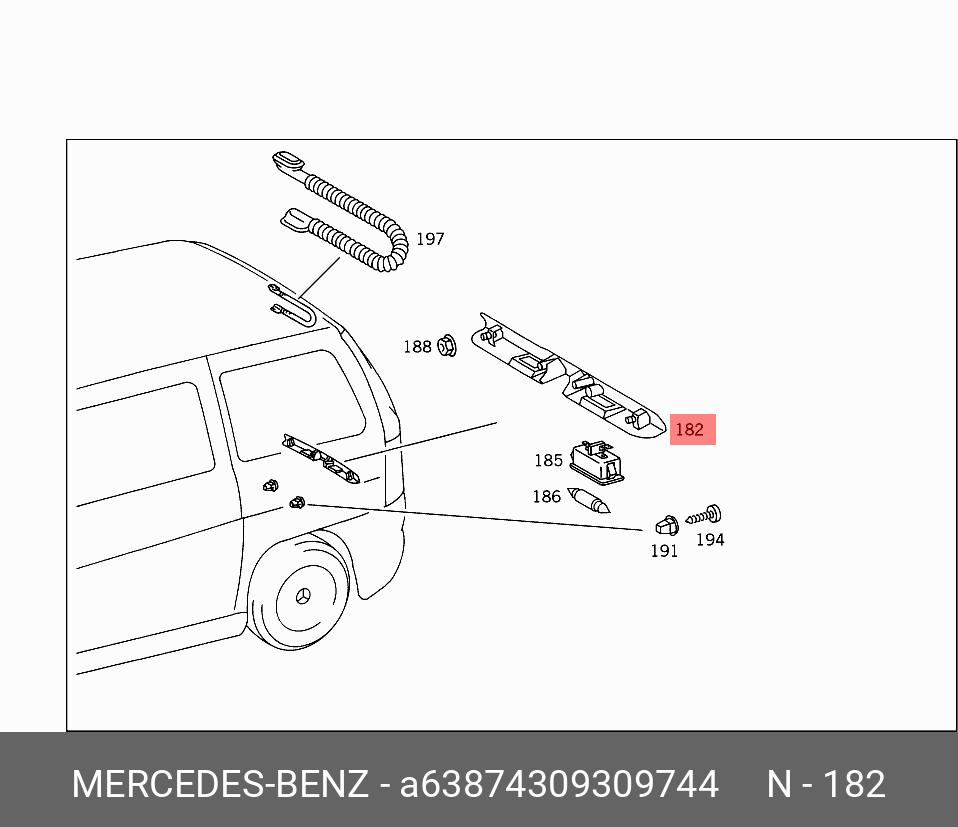 197
188
182
185
186
191
194

MERCEDES-BENZ - a63874309309744 N - 182